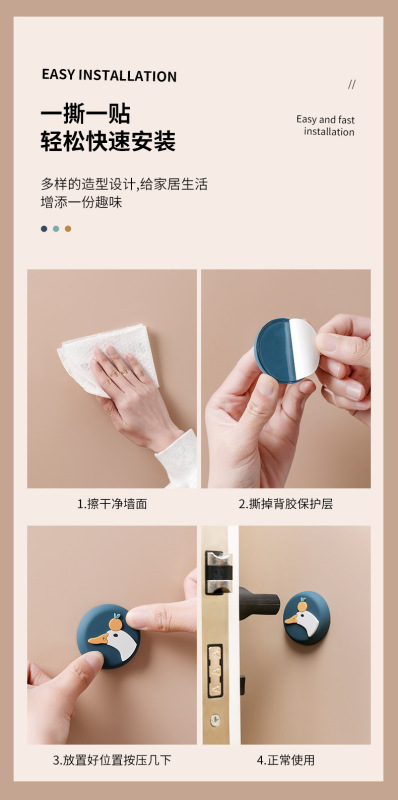 EASY INSTALLATION

//

一撕一贴
轻松快速安装

Easy and fast installation

多样的造型设计,给家居生活增添一份趣味

1.擦干净墙面

2.撕掉背胶保护层

3.放置好位置按压几下

4.正常使用