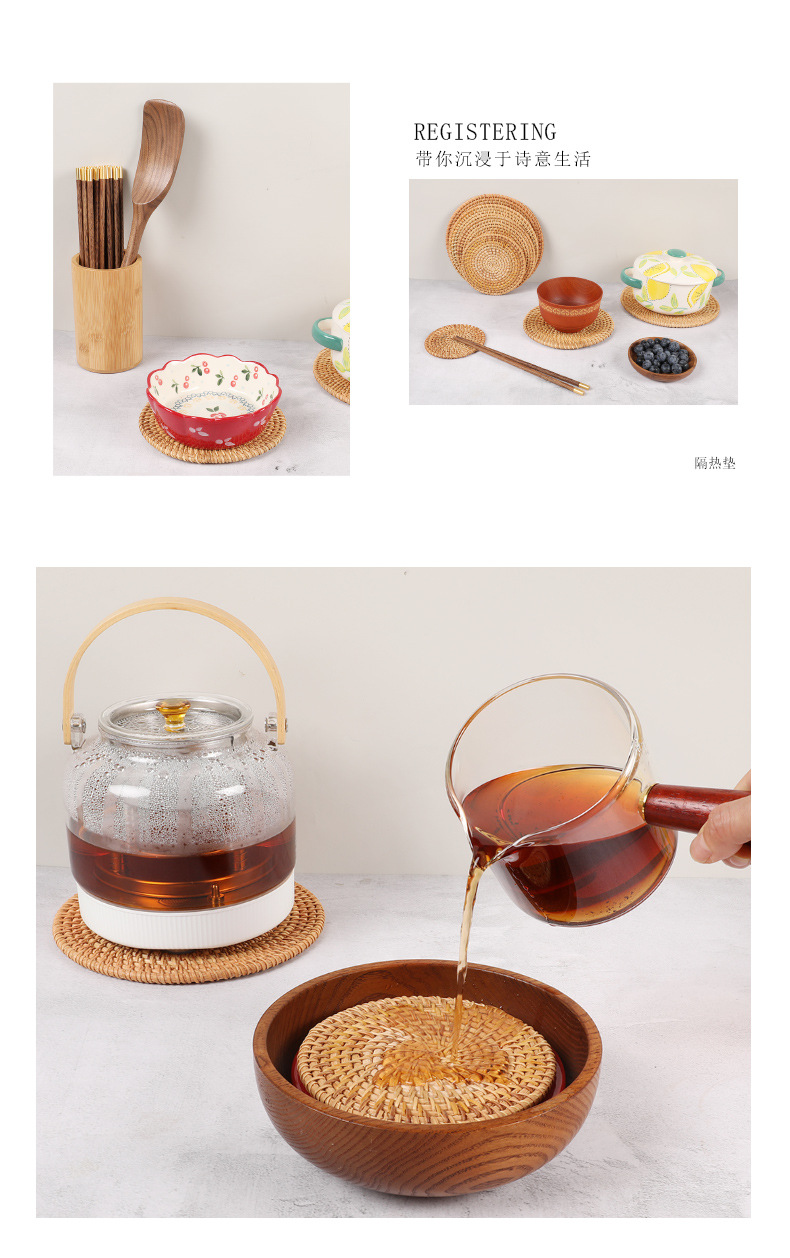 REGISTERING
带你沉浸于诗意生活

隔热垫