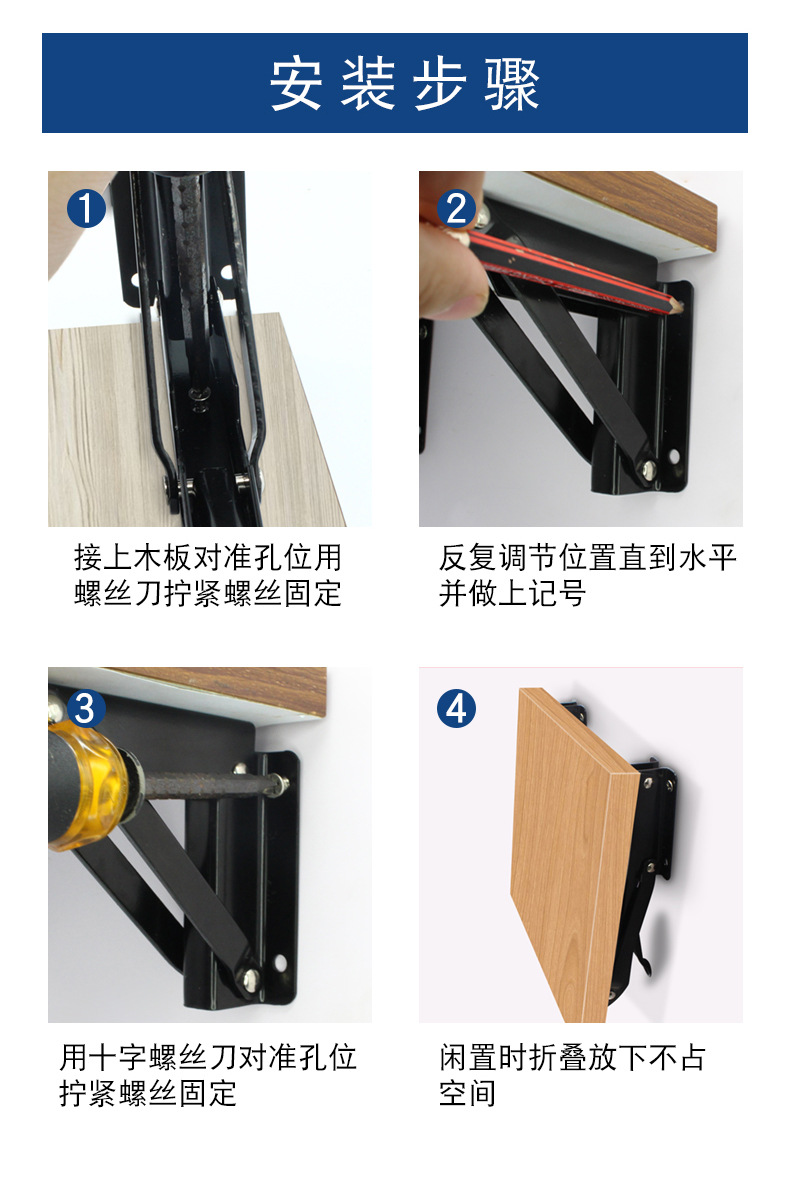 安装步骤

1

接上木板对准孔位用螺丝刀拧紧螺丝固定

2

反复调节位置直到水平并做上记号

3

用十字螺丝刀对准孔位拧紧螺丝固定

4

闲置时折叠放下不占空间