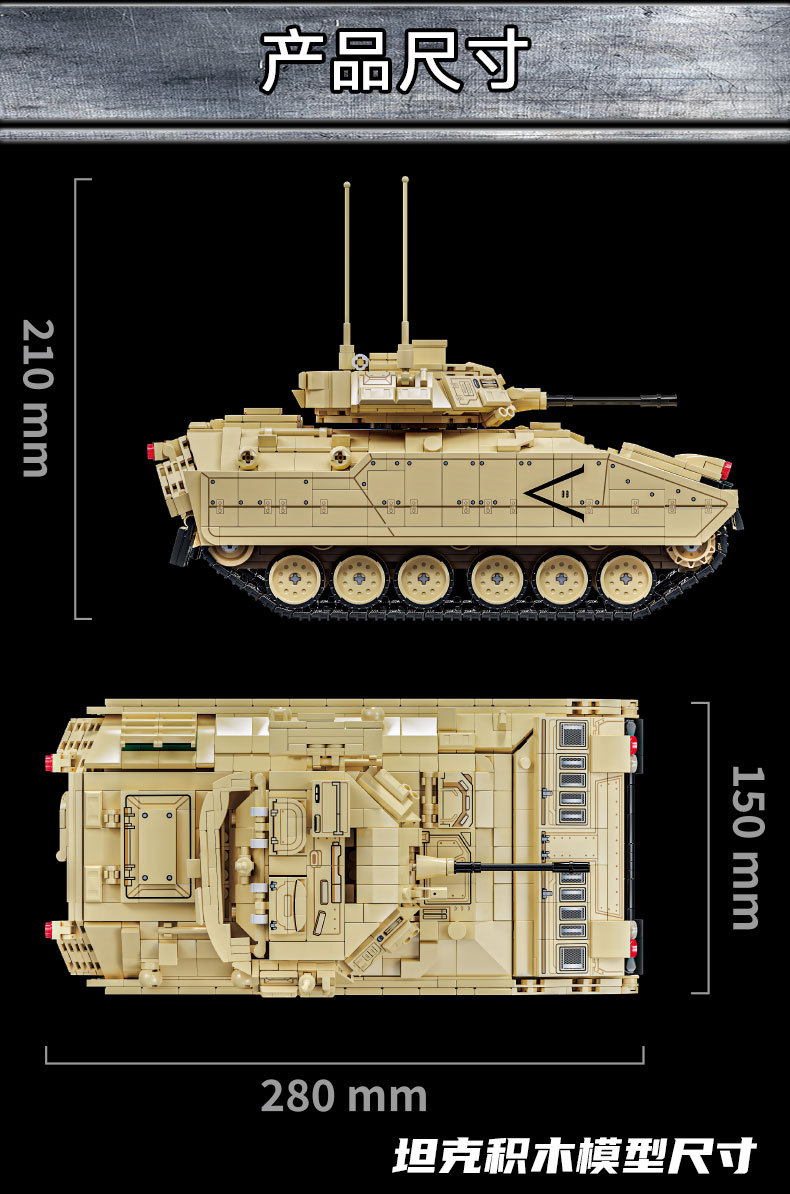 产品尺寸

210 mm

150 mm

280 mm

坦克积木模型尺寸