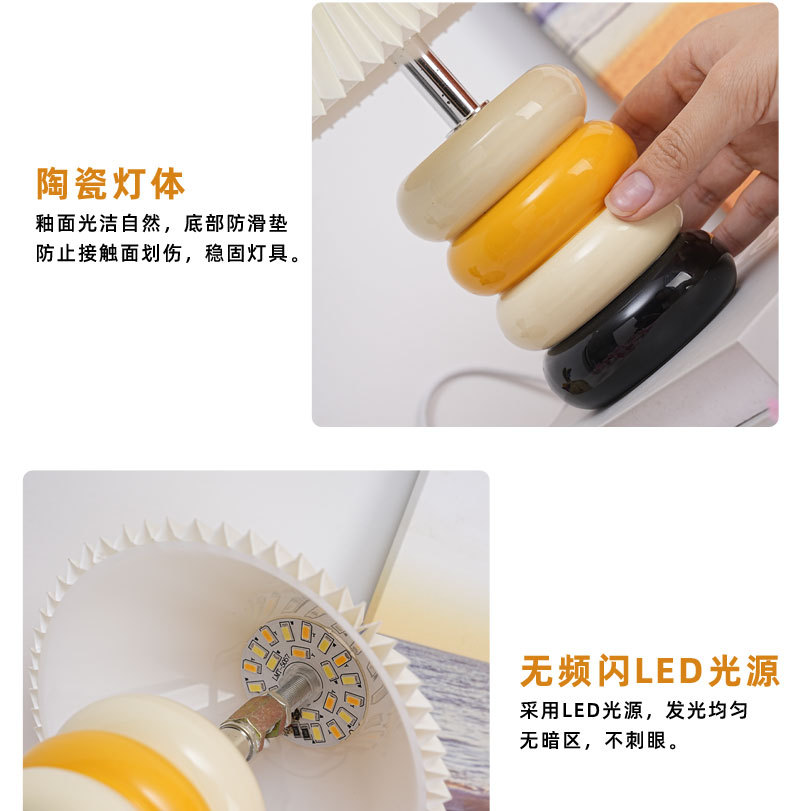 陶瓷灯体

釉面光洁自然，底部防滑垫防止接触面划伤，稳固灯具。

无频闪LED光源

采用LED光源，发光均匀无暗区，不刺眼。