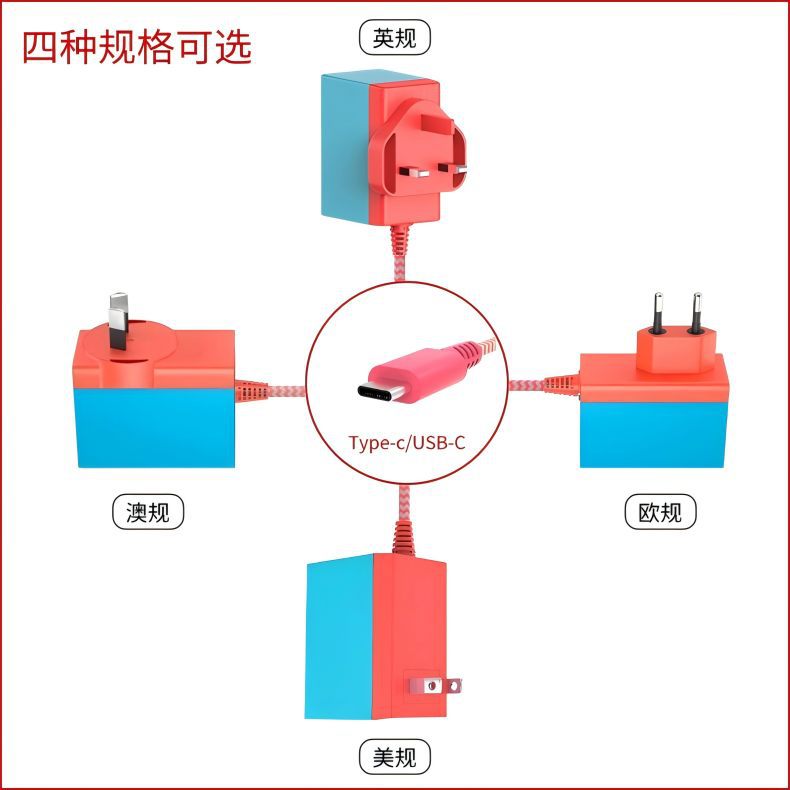 四种规格可选

英规

澳规

Type-c/USB-C

欧规

美规