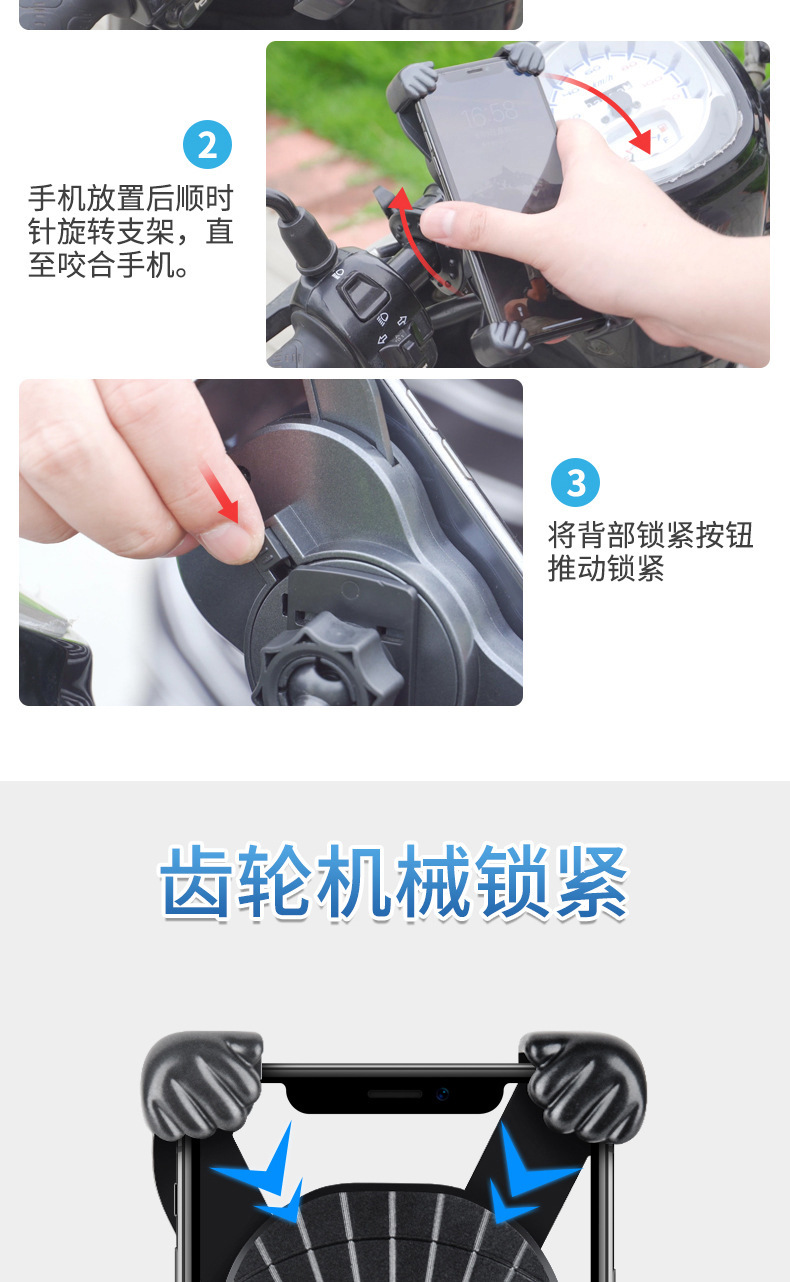 2

手机放置后顺时针旋转支架，直至咬合手机。

16:58

3

将背部锁紧按钮推动锁紧

齿轮机械锁紧