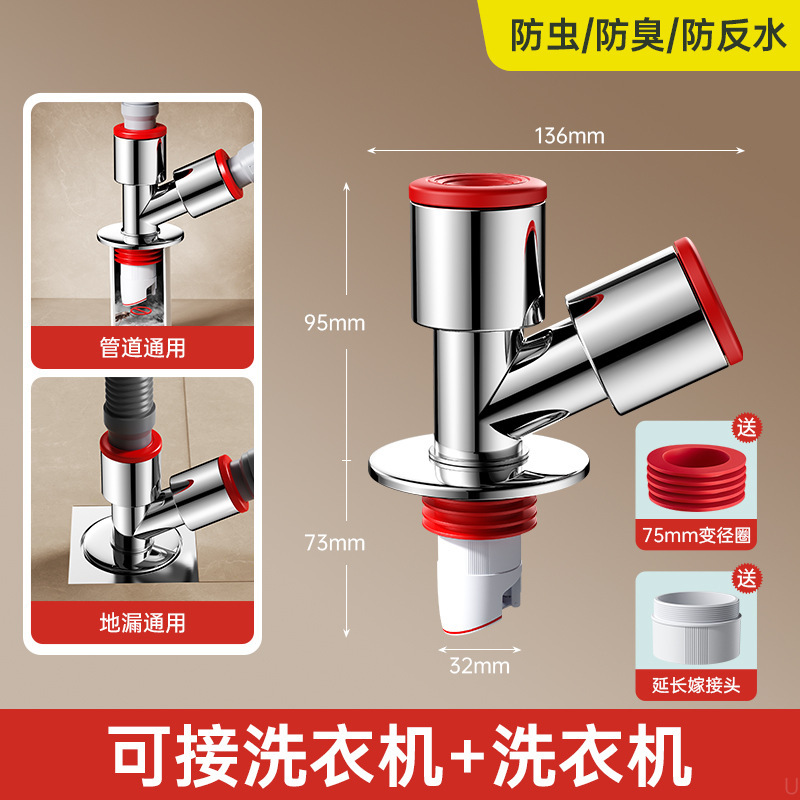 防虫/防臭/防反水

管道通用

地漏通用

136mm

95mm

73mm

32mm

送

75mm变径圈

送

延长嫁接头

可接洗衣机+洗衣机