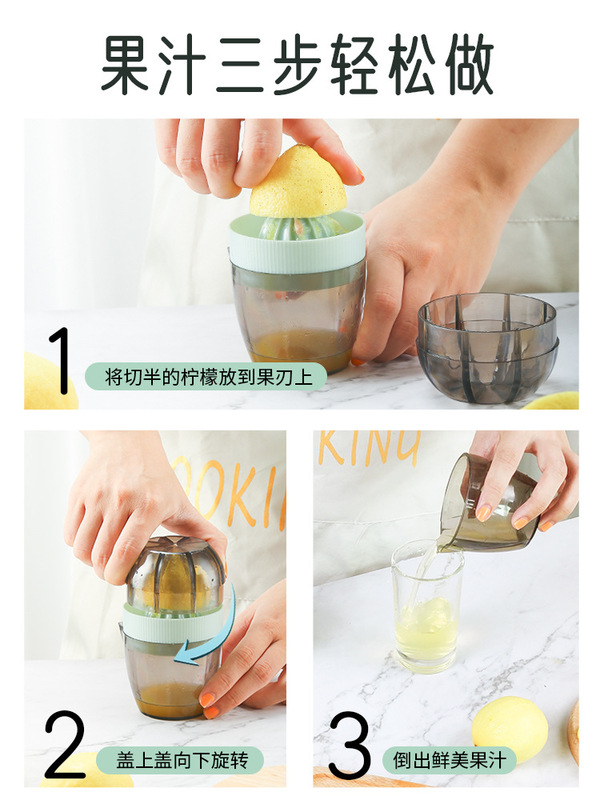 果汁三步轻松做

1
将切半的柠檬放到果刃上

OOKI

2
盖上盖向下旋转

KING

3
倒出鲜美果汁