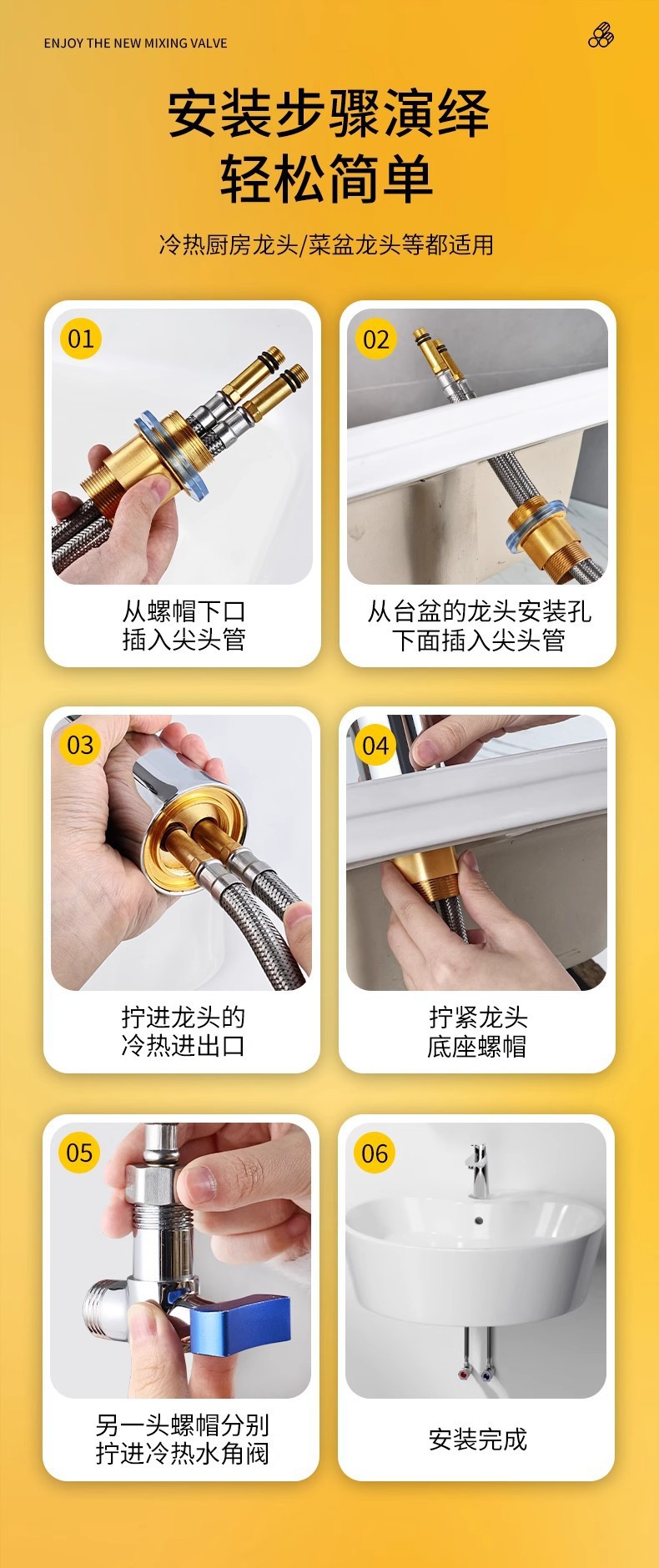 ENJOY THE NEW MIXING VALVE

安装步骤演绎
轻松简单

冷热厨房龙头/菜盆龙头等都适用

01
从螺帽下口
插入尖头管

02
从台盆的龙头安装孔
下面插入尖头管

03
拧进龙头的
冷热进出口

04
拧紧龙头
底座螺帽

05
另一头螺帽分别
拧进冷热水角阀

06
安装完成