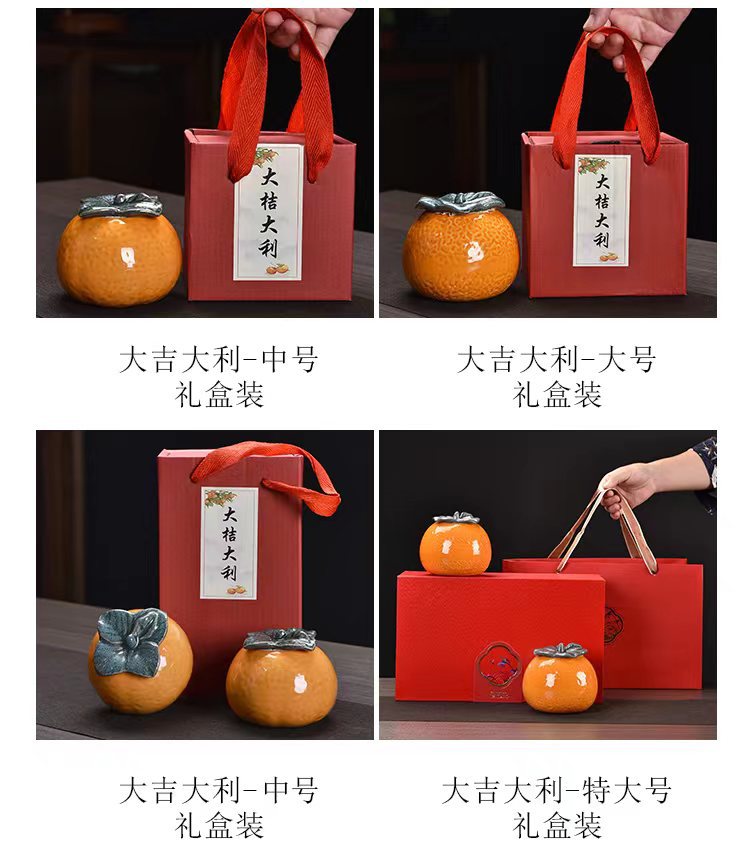 大桔大利

大吉大利-中号
礼盒装

大桔大利

大吉大利-大号
礼盒装

大桔大利

大吉大利-中号
礼盒装

大吉大利-特大号
礼盒装