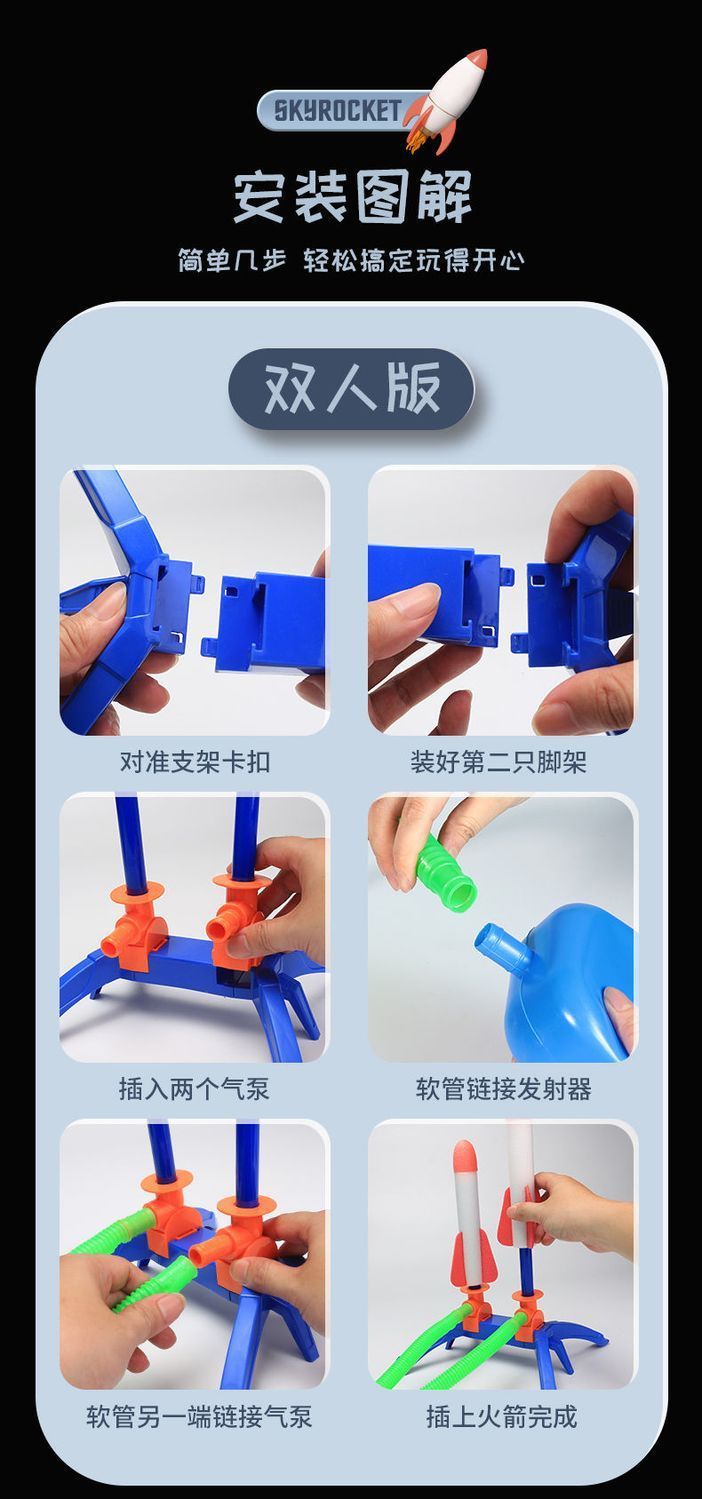 SKYROCKET

安装图解

简单几步 轻松搞定玩得开心

双人版

对准支架卡扣

装好第二只脚架

插入两个气泵

软管链接发射器

软管另一端链接气泵

插上火箭完成