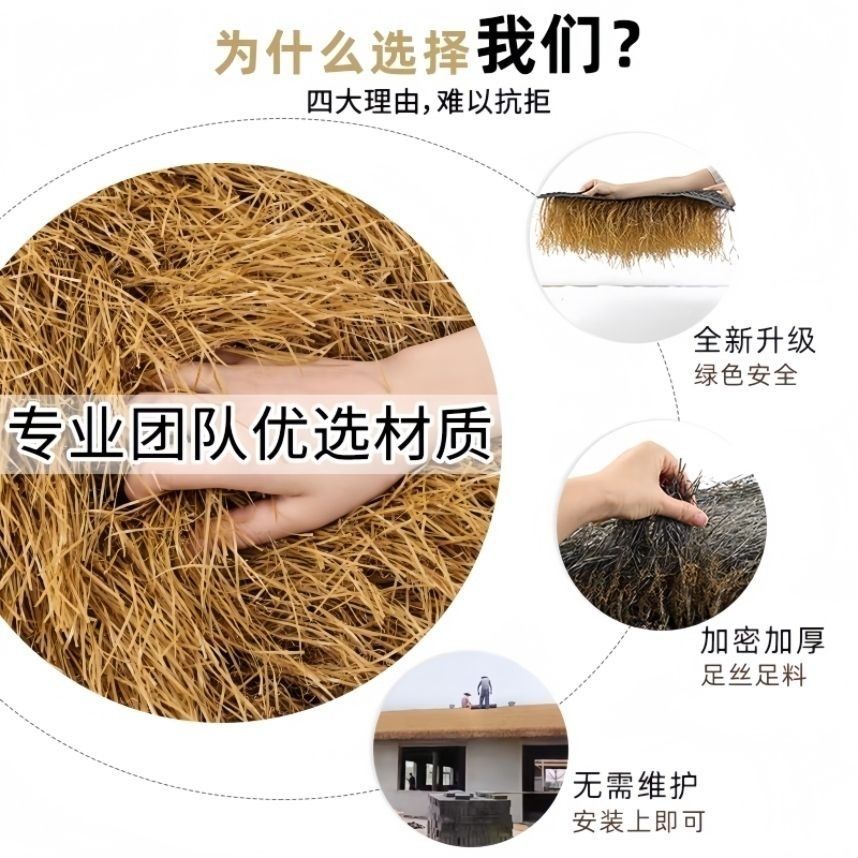 为什么选择我们？
四大理由，难以抗拒

专业团队优选材质

全新升级
绿色安全

加密加厚
足丝足料

无需维护
安装上即可