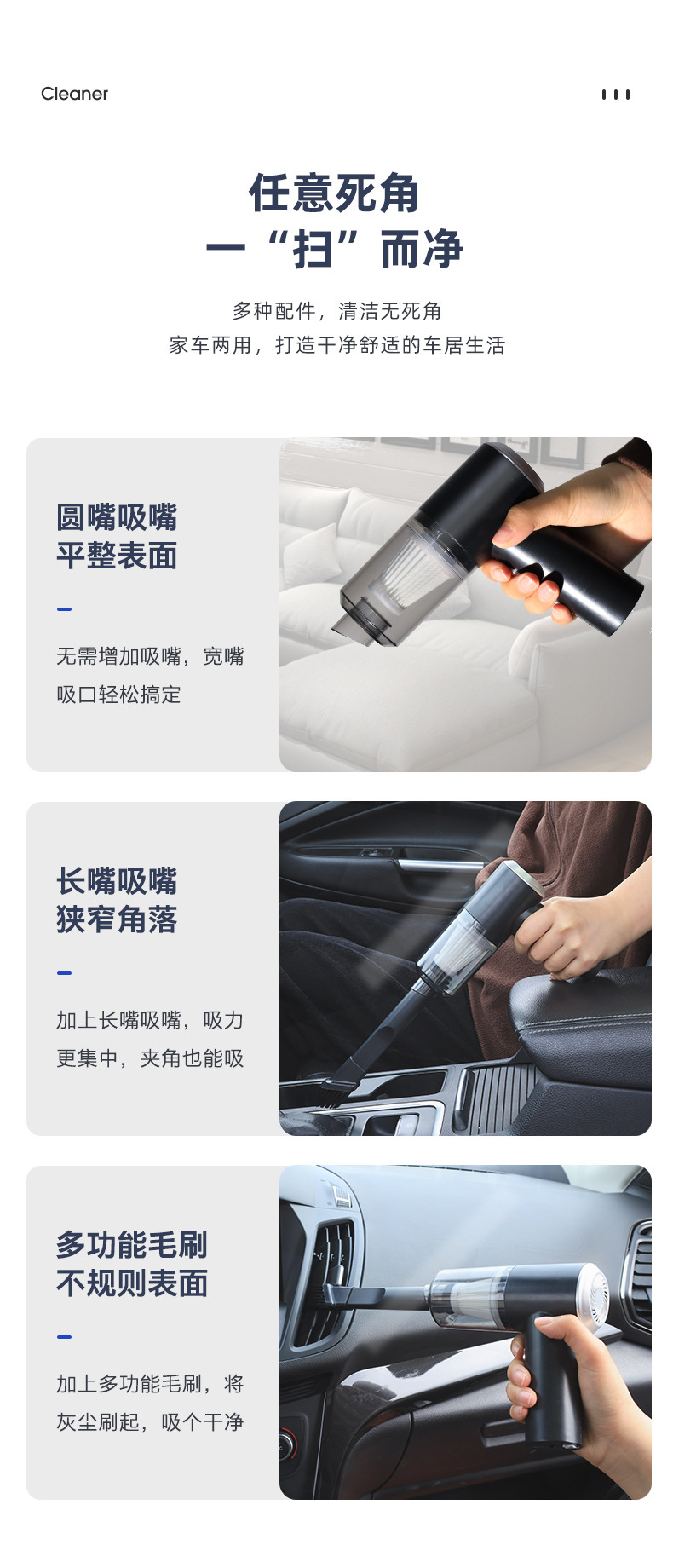 Cleaner

任意死角
一“扫”而净

多种配件，清洁无死角
家车两用，打造干净舒适的车居生活

圆嘴吸嘴
平整表面

无需增加吸嘴，宽嘴吸口轻松搞定

长嘴吸嘴
狭窄角落

加上长嘴吸嘴，吸力更集中，夹角也能吸

多功能毛刷
不规则表面

加上多功能毛刷，将灰尘刷起，吸个干净