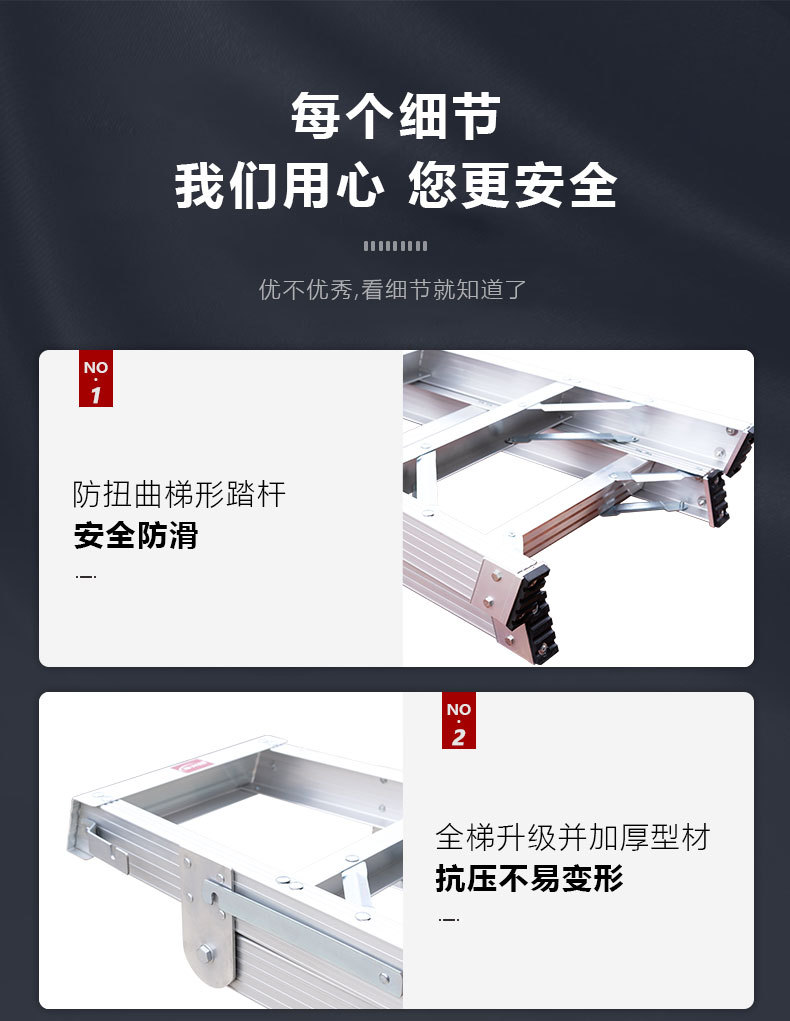 每个细节
我们用心 您更安全

优不优秀,看细节就知道了

NO
·
1

防扭曲梯形踏杆
安全防滑

NO
·
2

全梯升级并加厚型材
抗压不易变形