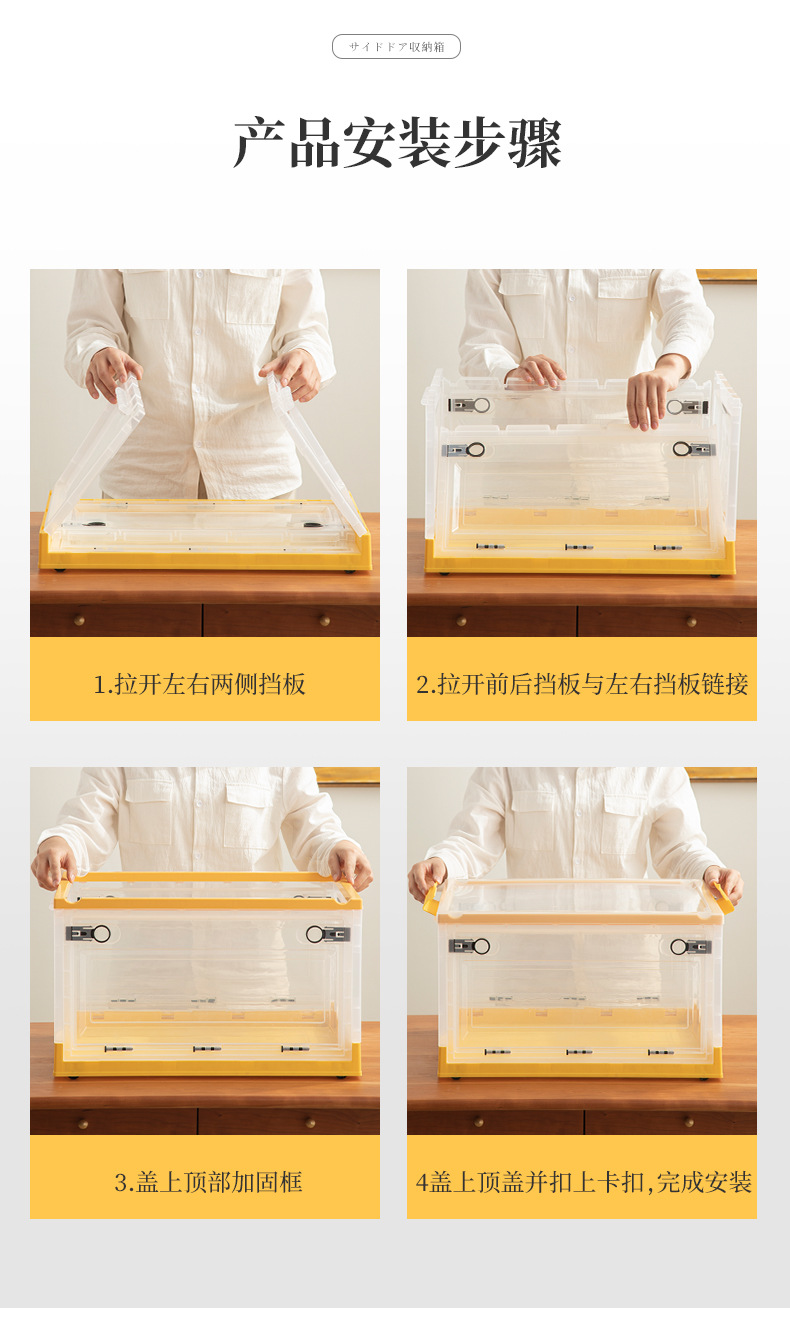 サイドドア収納箱

产品安装步骤

1.拉开左右两侧挡板

2.拉开前后挡板与左右挡板链接

3.盖上顶部加固框

4盖上顶盖并扣上卡扣,完成安装