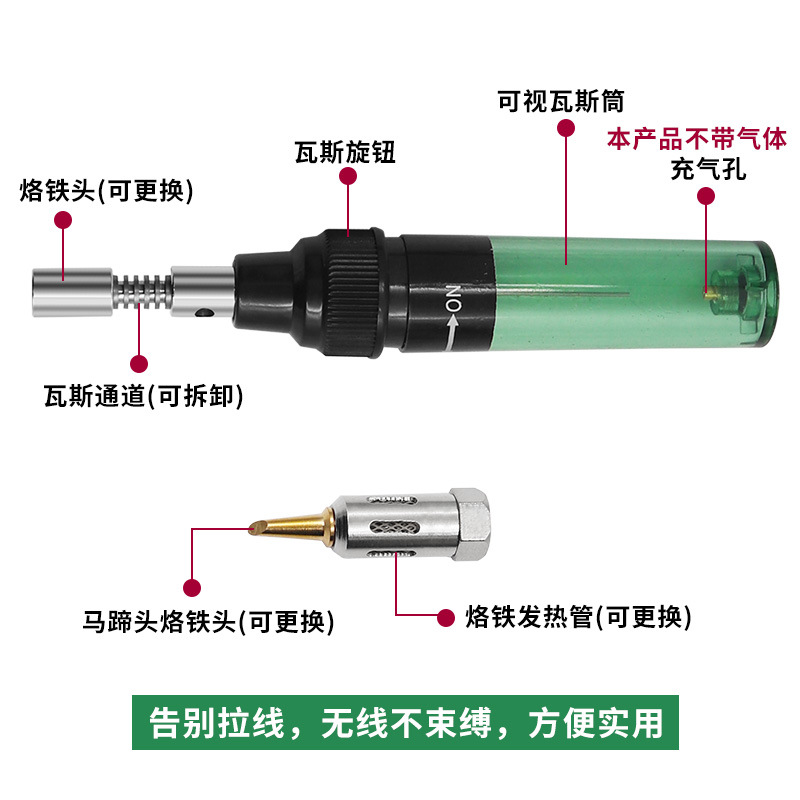 可视瓦斯筒

本产品不带气体

充气孔

瓦斯旋钮

烙铁头(可更换)

ON

瓦斯通道(可拆卸)

马蹄头烙铁头(可更换)

烙铁发热管(可更换)

告别拉线，无线不束缚，方便实用