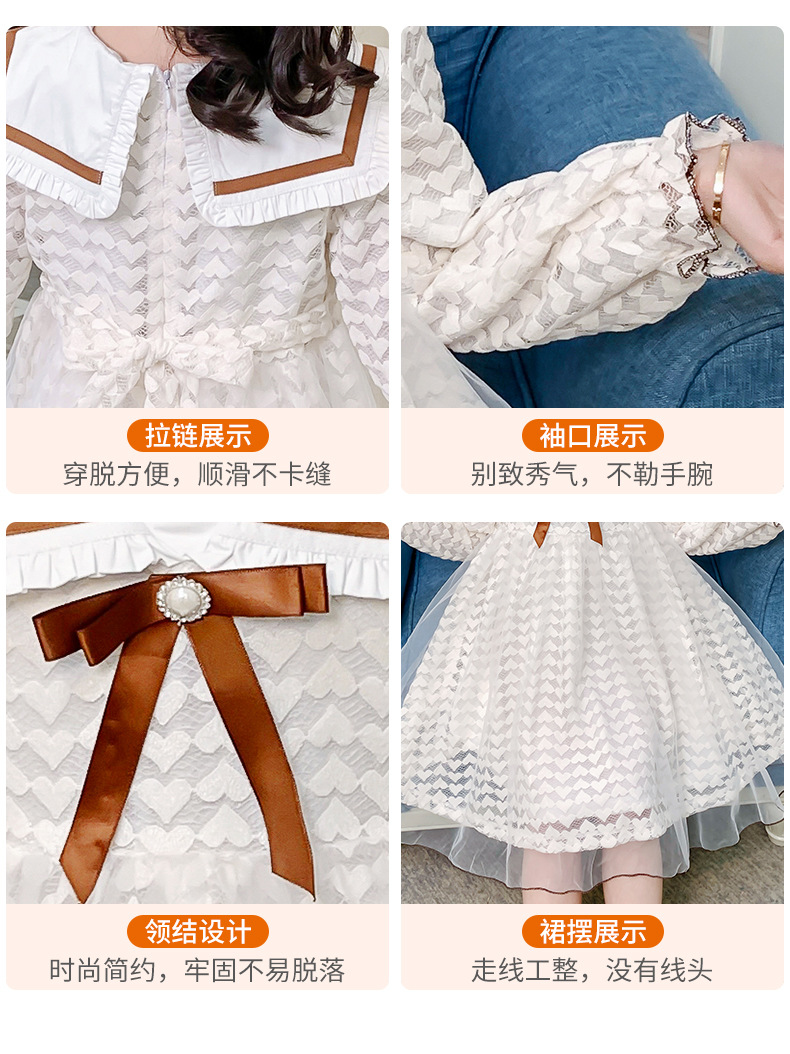 拉链展示
穿脱方便，顺滑不卡缝

袖口展示
别致秀气，不勒手腕

领结设计
时尚简约，牢固不易脱落

裙摆展示
走线工整，没有线头