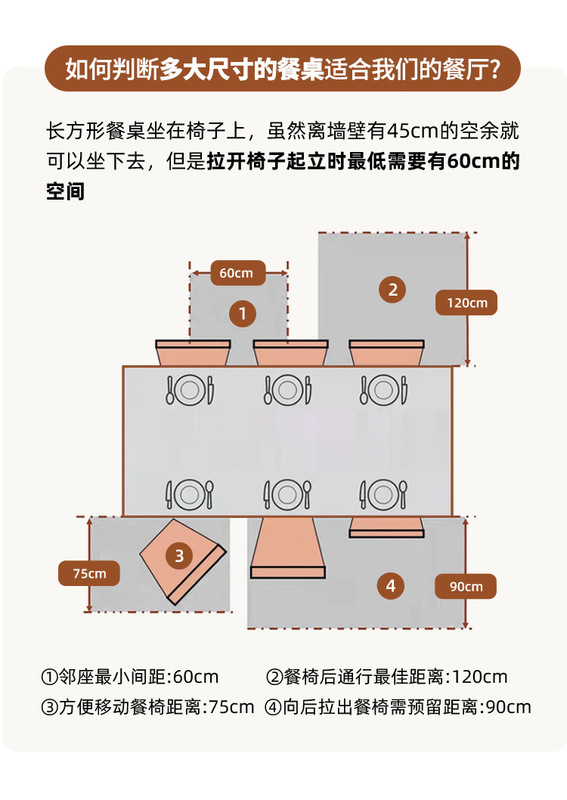 如何判断多大尺寸的餐桌适合我们的餐厅?

长方形餐桌坐在椅子上，虽然离墙壁有45cm的空余就可以坐下去，但是拉开椅子起立时最低需要有60cm的空间

60cm

1

2

120cm

3

75cm

4

90cm

①邻座最小间距:60cm
②餐椅后通行最佳距离:120cm
③方便移动餐椅距离:75cm
④向后拉出餐椅需预留距离:90cm