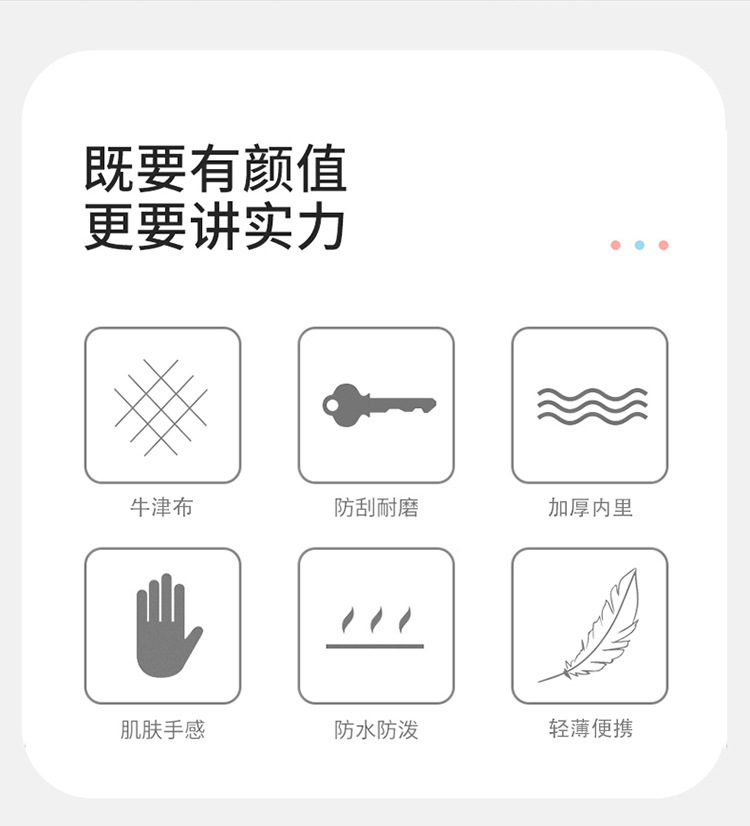 既要有颜值
更要讲实力

牛津布

防刮耐磨

加厚内里

肌肤手感

防水防泼

轻薄便携