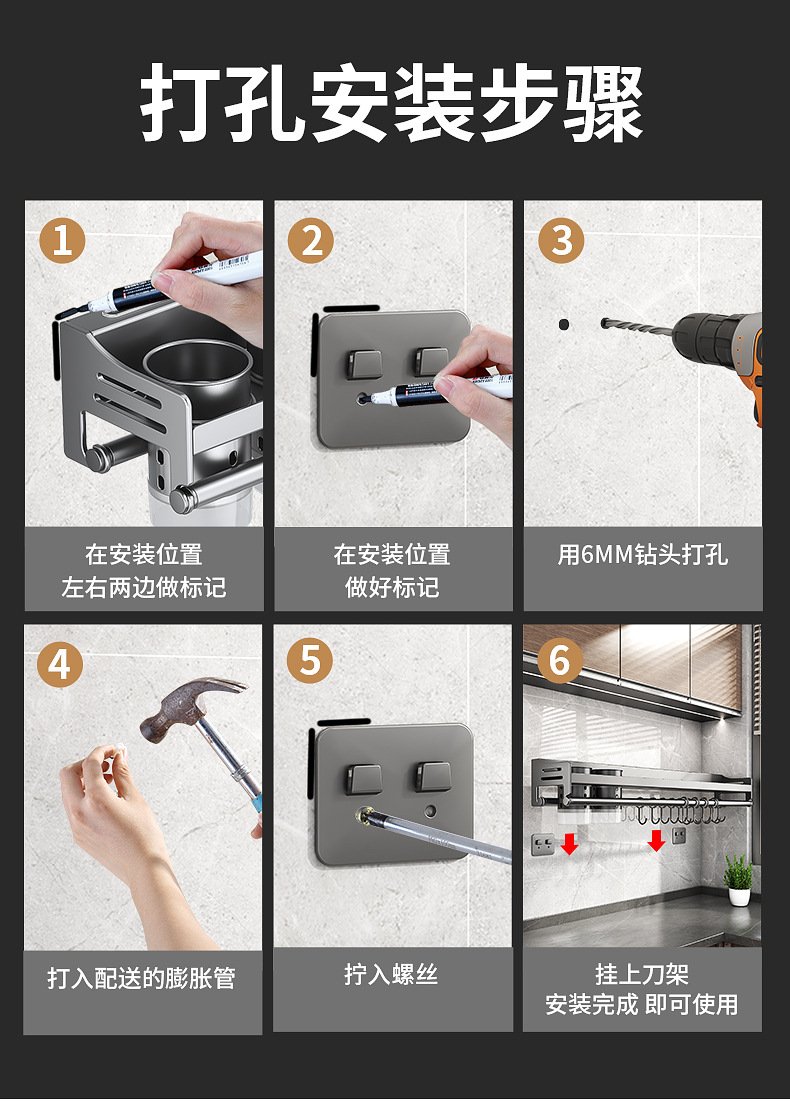 打孔安装步骤

1
在安装位置
左右两边做标记

2
在安装位置
做好标记

3
用6MM钻头打孔

4
打入配送的膨胀管

5
拧入螺丝

6
挂上刀架
安装完成 即可使用