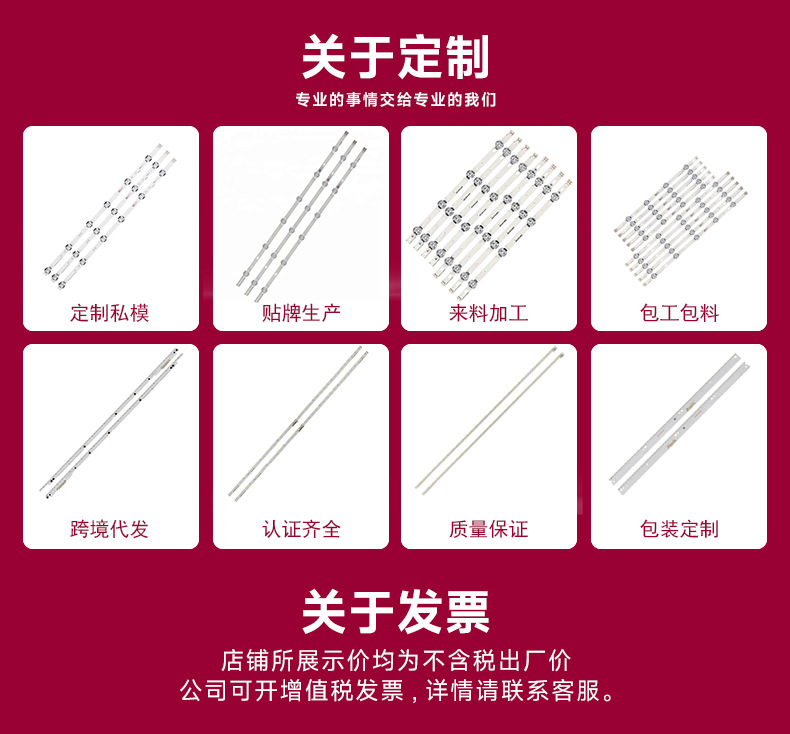 关于定制

专业的事情交给专业的我们

定制私模

贴牌生产

来料加工

包工包料

跨境代发

认证齐全

质量保证

包装定制

关于发票

店铺所展示价均为不含税出厂价
公司可开增值税发票，详情请联系客服。