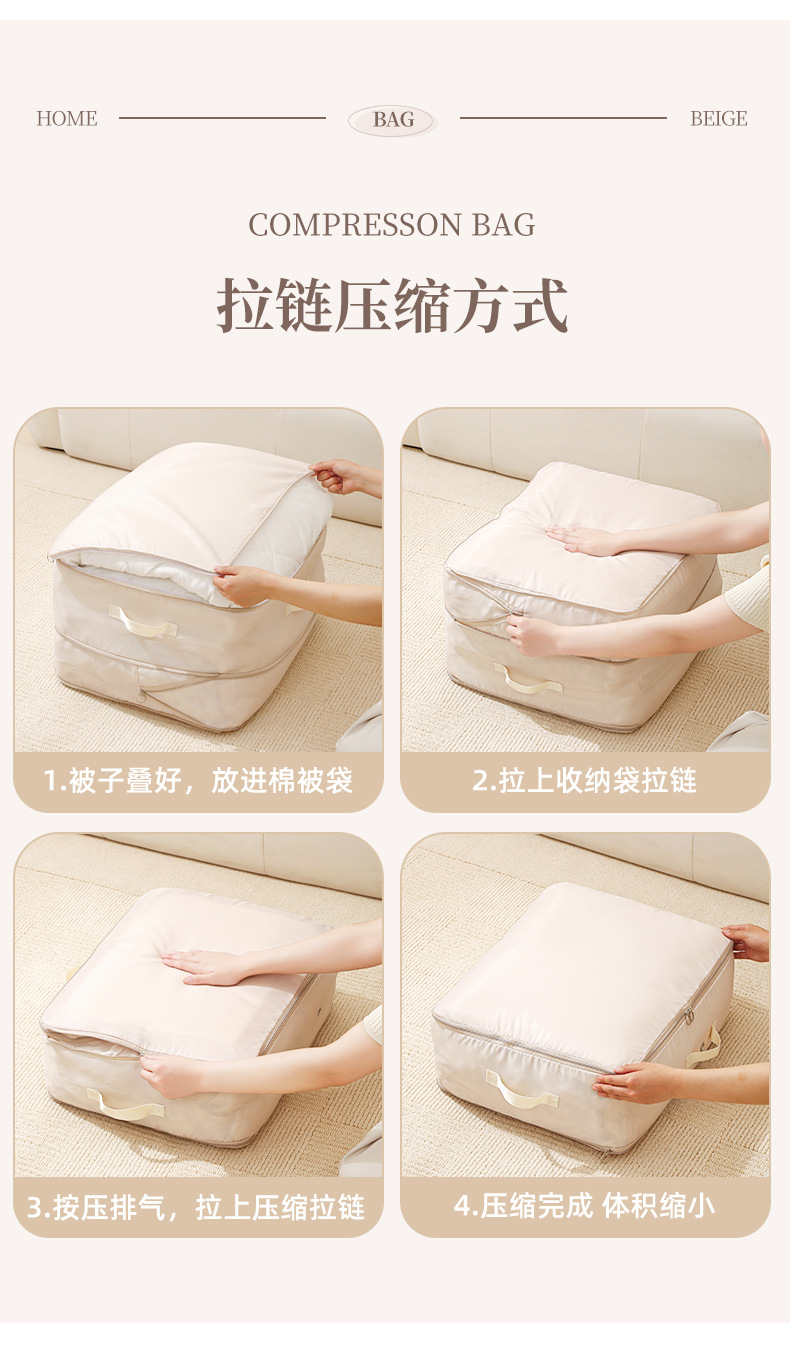 HOME BAG BEIGE

COMPRESSON BAG

拉链压缩方式

1.被子叠好，放进棉被袋

2.拉上收纳袋拉链

3.按压排气，拉上压缩拉链

4.压缩完成 体积缩小