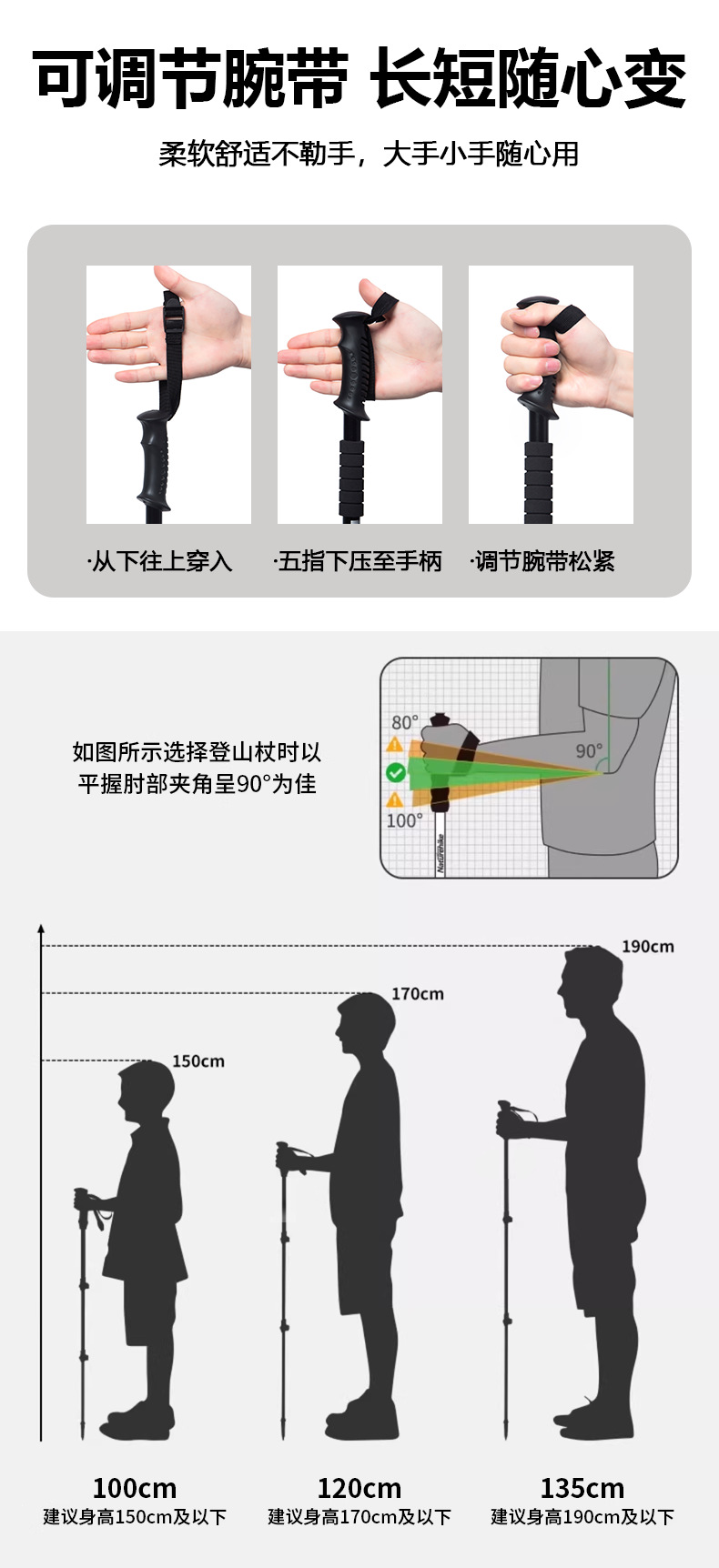 可调节腕带 长短随心变

柔软舒适不勒手，大手小手随心用

·从下往上穿入

·五指下压至手柄

·调节腕带松紧

如图所示选择登山杖时以平握肘部夹角呈90°为佳

80°

90°

100°

Naturehike

190cm

170cm

150cm

100cm
建议身高150cm及以下

120cm
建议身高170cm及以下

135cm
建议身高190cm及以下