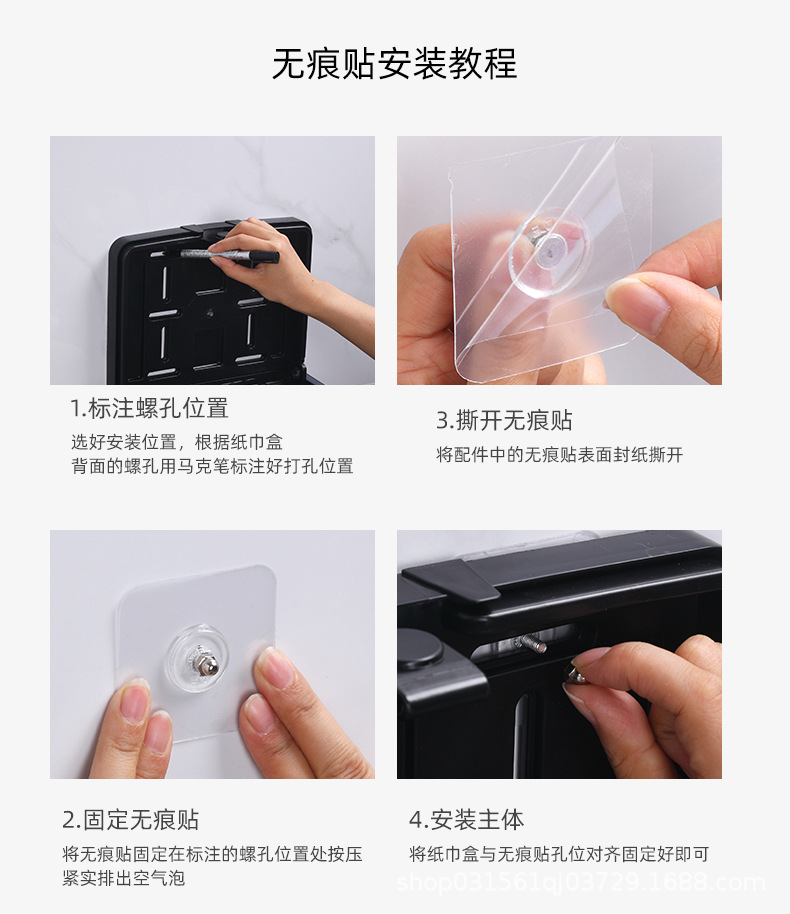 无痕贴安装教程

1.标注螺孔位置

选好安装位置，根据纸巾盒背面的螺孔用马克笔标注好打孔位置

3.撕开无痕贴

将配件中的无痕贴表面封纸撕开

2.固定无痕贴

将无痕贴固定在标注的螺孔位置处按压紧实排出空气泡

4.安装主体

将纸巾盒与无痕贴孔位对齐固定好即可

shop031561qj03729.1688.com