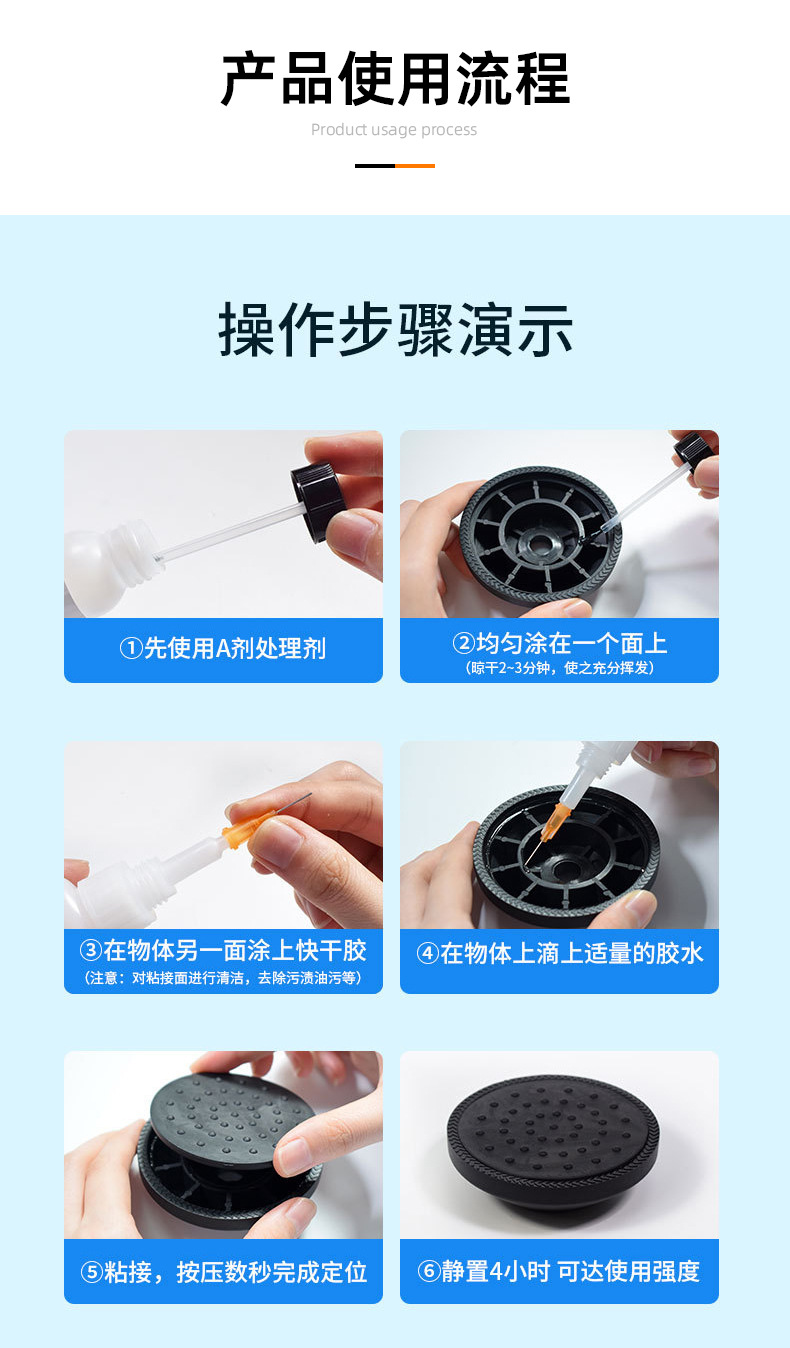 产品使用流程

Product usage process

操作步骤演示

①先使用A剂处理剂

②均匀涂在一个面上
（晾干2~3分钟，使之充分挥发）

③在物体另一面涂上快干胶
（注意：对粘接面进行清洁，去除污渍油污等）

④在物体上滴上适量的胶水

⑤粘接，按压数秒完成定位

⑥静置4小时 可达使用强度