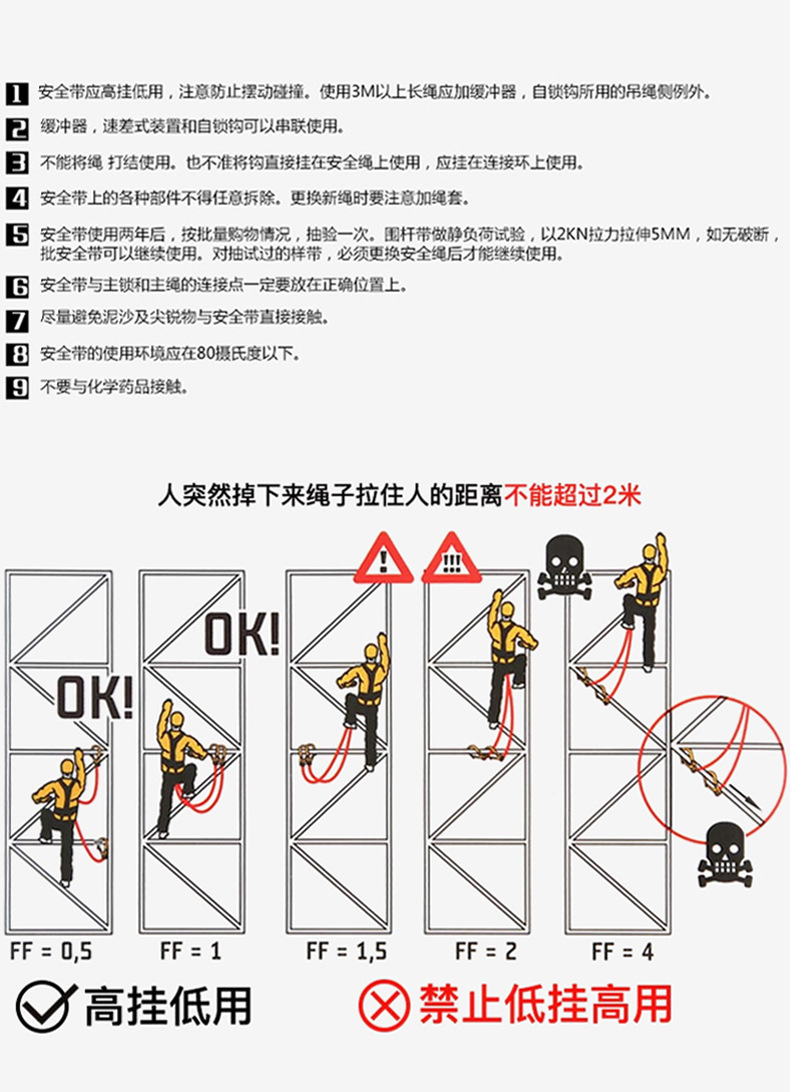 1 安全带应高挂低用，注意防止摆动碰撞。使用3M以上长绳应加缓冲器，自锁钩所用的吊绳侧例外。

2 缓冲器，速差式装置和自锁钩可以串联使用。

3 不能将绳 打结使用。也不准将钩直接挂在安全绳上使用，应挂在连接环上使用。

4 安全带上的各种部件不得任意拆除。更换新绳时要注意加绳套。

5 安全带使用两年后，按批量购物情况，抽验一次。围杆带做静负荷试验，以2KN拉力拉伸5MM，如无破断，批安全带可以继续使用。对抽试过的样带，必须更换安全绳后才能继续使用。

6 安全带与主锁和主绳的连接点一定要放在正确位置上。

7 尽量避免泥沙及尖锐物与安全带直接接触。

8 安全带的使用环境应在80摄氏度以下。

9 不要与化学药品接触。

人突然掉下来绳子拉住人的距离不能超过2米

OK!

OK!

!

!!!

FF = 0,5

FF = 1

FF = 1,5

FF = 2

FF = 4

高挂低用

禁止低挂高用