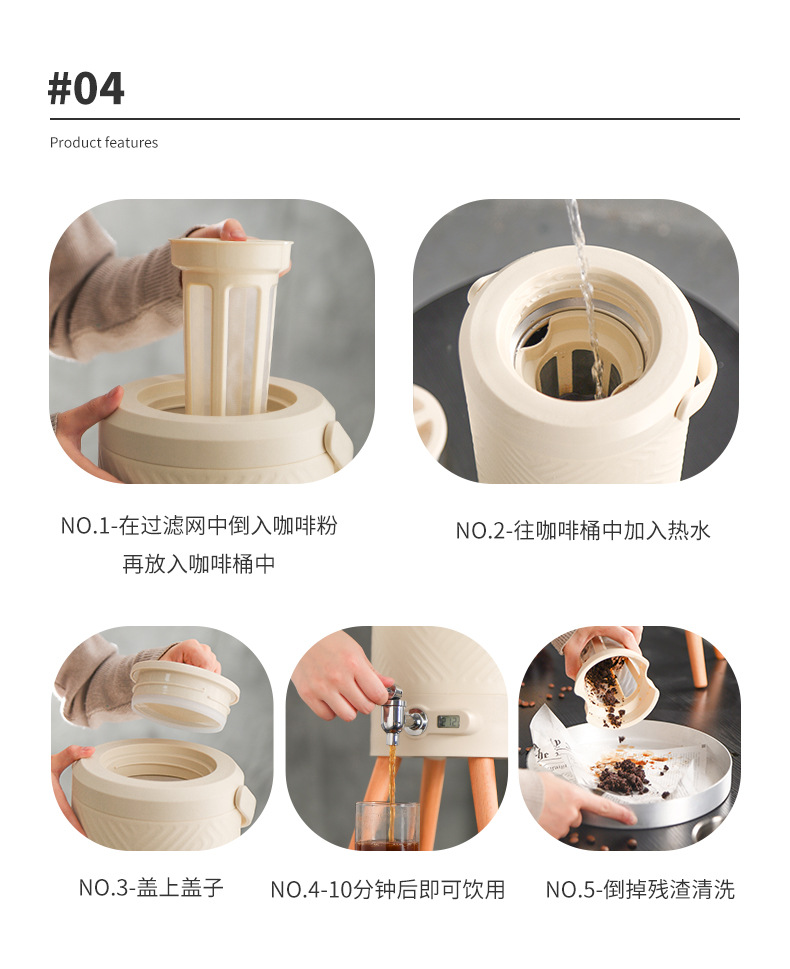 #04

Product features

NO.1-在过滤网中倒入咖啡粉
再放入咖啡桶中

NO.2-往咖啡桶中加入热水

NO.3-盖上盖子

NO.4-10分钟后即可饮用

NO.5-倒掉残渣清洗