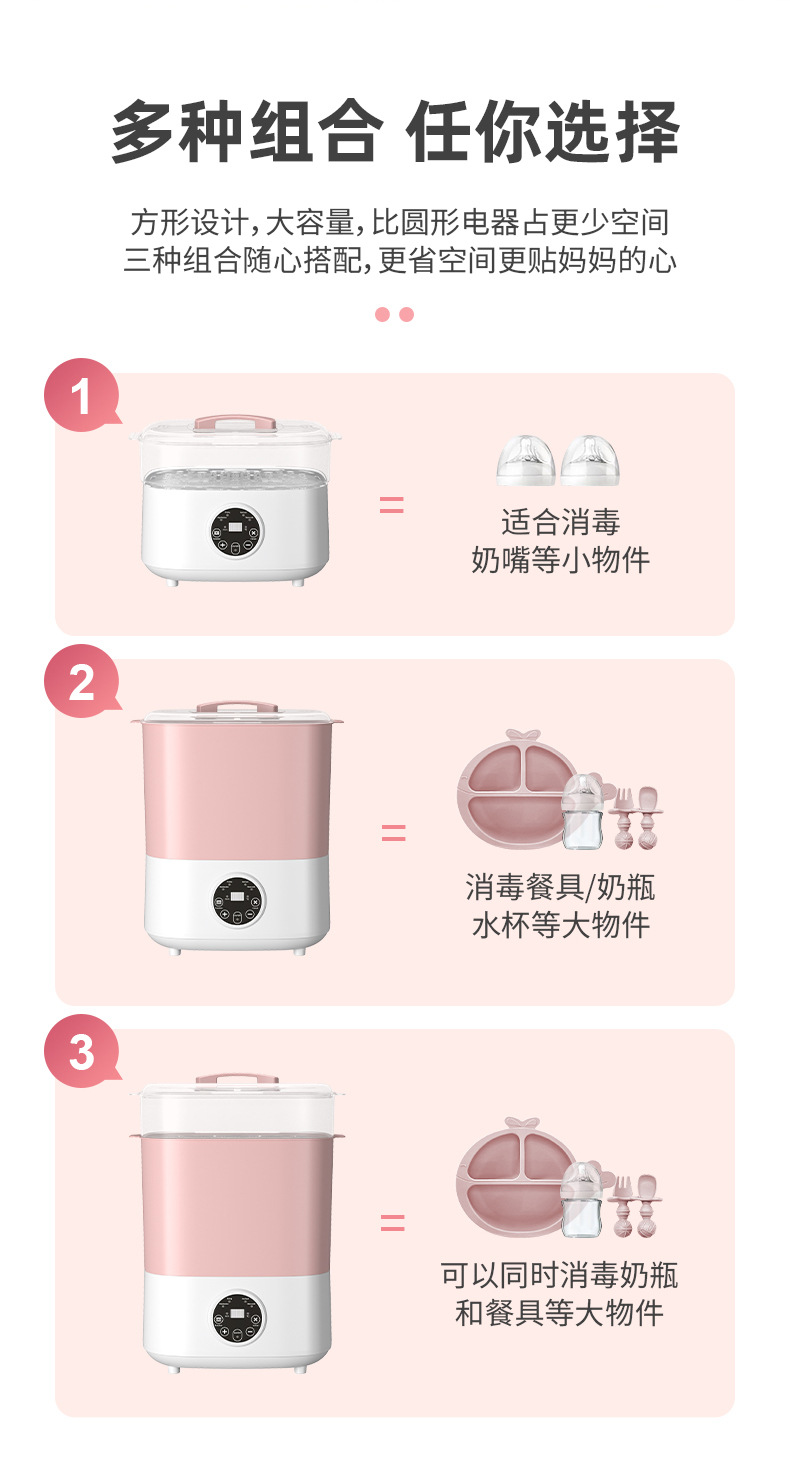 多种组合 任你选择

方形设计，大容量，比圆形电器占更少空间
三种组合随心搭配，更省空间更贴妈妈的心

1

=

适合消毒
奶嘴等小物件

2

=

消毒餐具/奶瓶
水杯等大物件

3

=

可以同时消毒奶瓶
和餐具等大物件