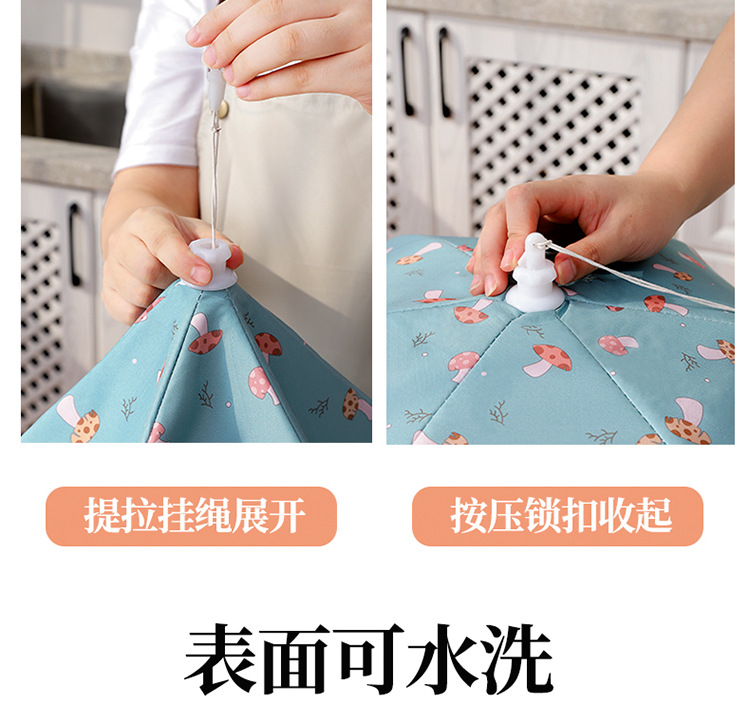 提拉挂绳展开

按压锁扣收起

表面可水洗