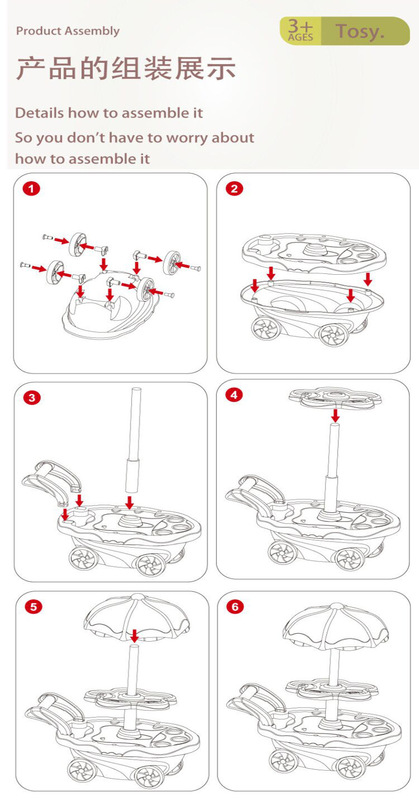 Product Assembly

3+ AGES Tosy.

产品的组装展示

Details how to assemble it
So you don't have to worry about how to assemble it

1

2

3

4

5

6