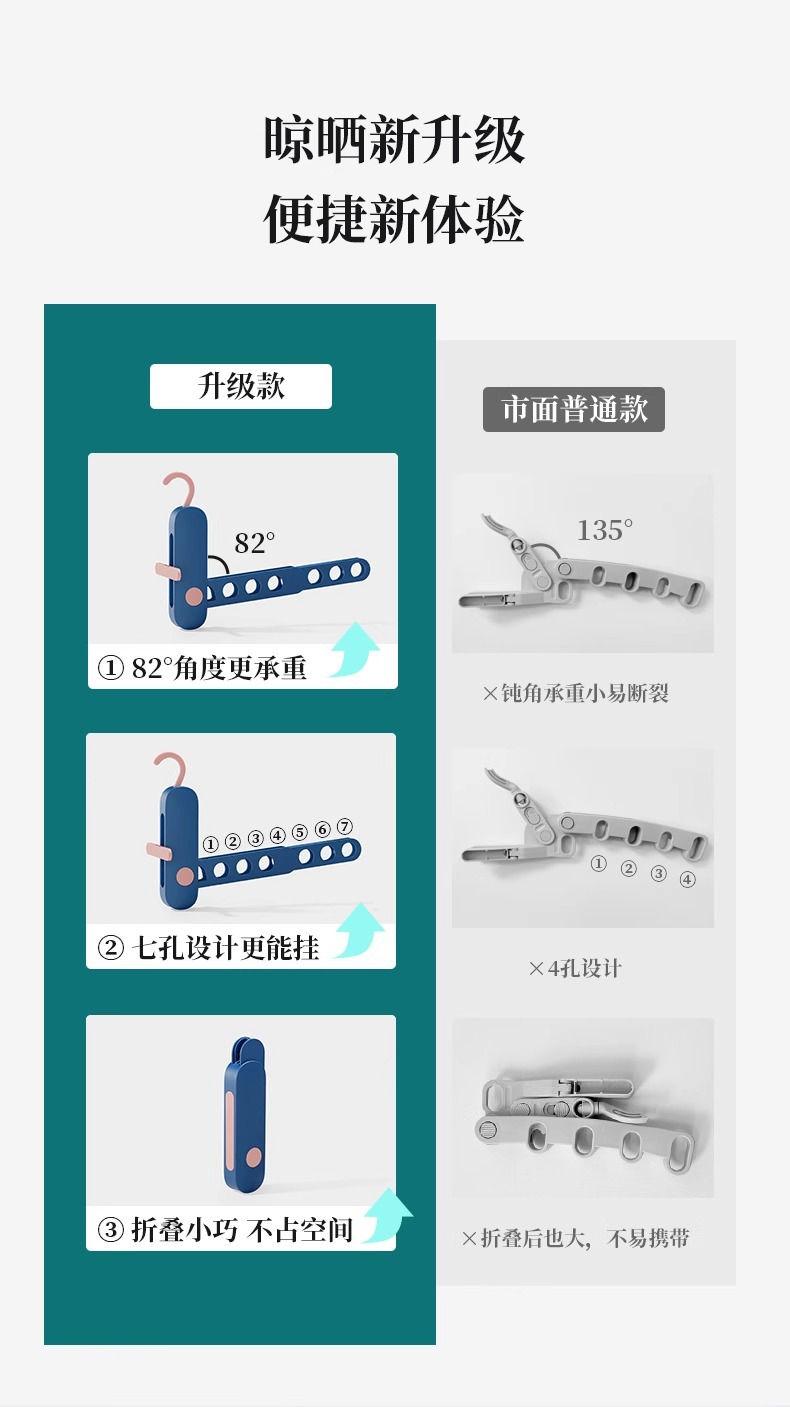 晾晒新升级
便捷新体验

升级款

82°

① 82°角度更承重

① ② ③ ④ ⑤ ⑥ ⑦

② 七孔设计更能挂

③ 折叠小巧 不占空间

市面普通款

135°

×钝角承重小易断裂

① ② ③ ④

×4孔设计

×折叠后也大，不易携带