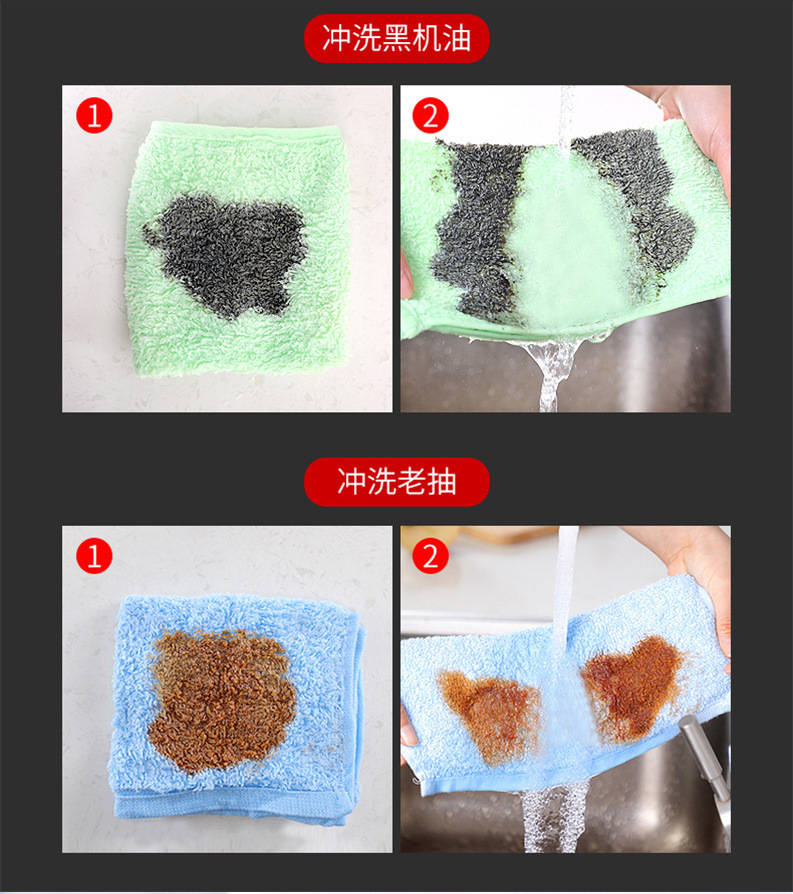 冲洗黑机油

1

2

冲洗老抽

1

2