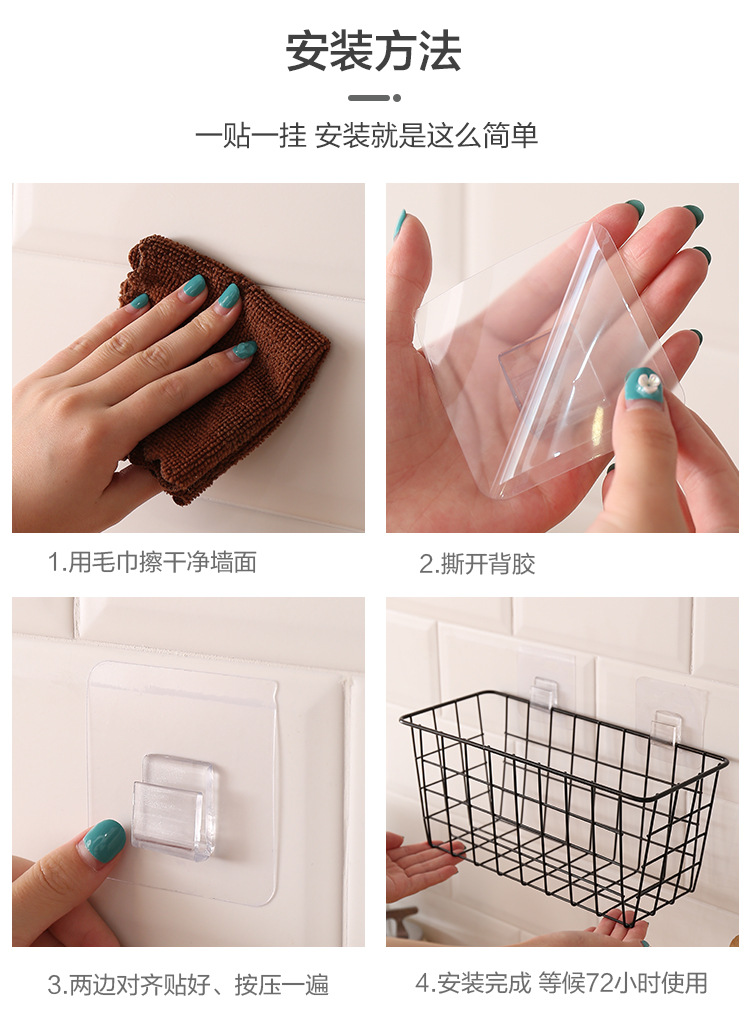 安装方法

一贴一挂 安装就是这么简单

1.用毛巾擦干净墙面

2.撕开背胶

3.两边对齐贴好、按压一遍

4.安装完成 等候72小时使用