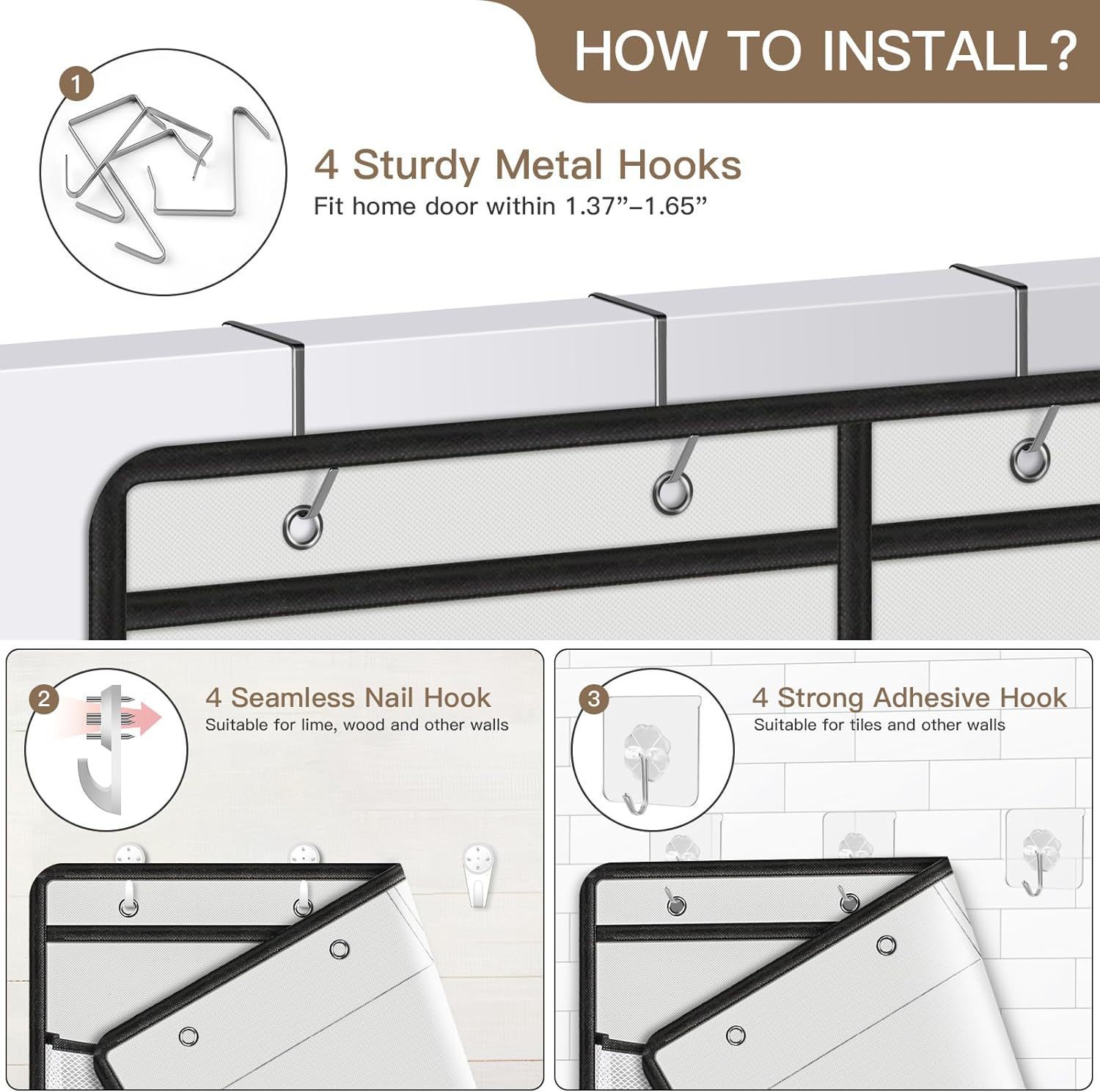 HOW TO INSTALL?

1

4 Sturdy Metal Hooks

Fit home door within 1.37”–1.65”

2

4 Seamless Nail Hook

Suitable for lime, wood and other walls

3

4 Strong Adhesive Hook

Suitable for tiles and other walls