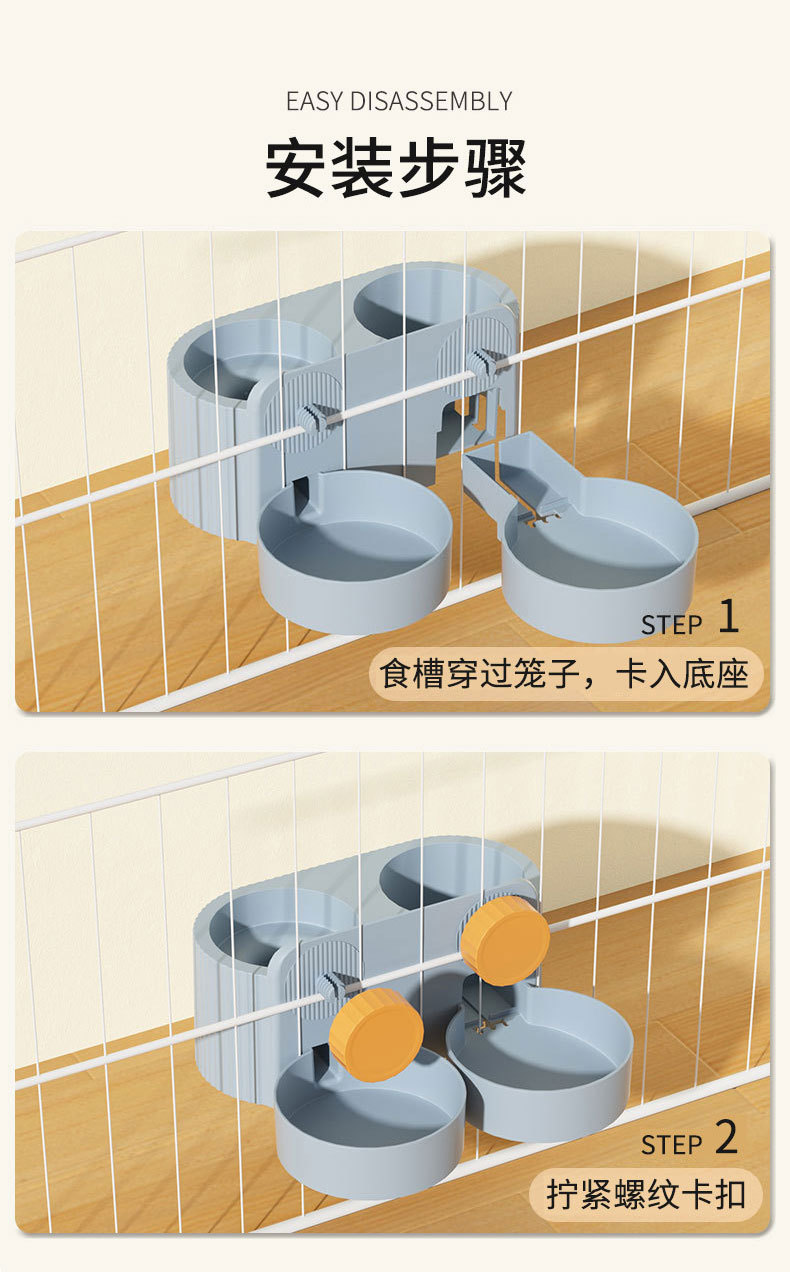 EASY DISASSEMBLY

安装步骤

STEP 1

食槽穿过笼子，卡入底座

STEP 2

拧紧螺纹卡扣