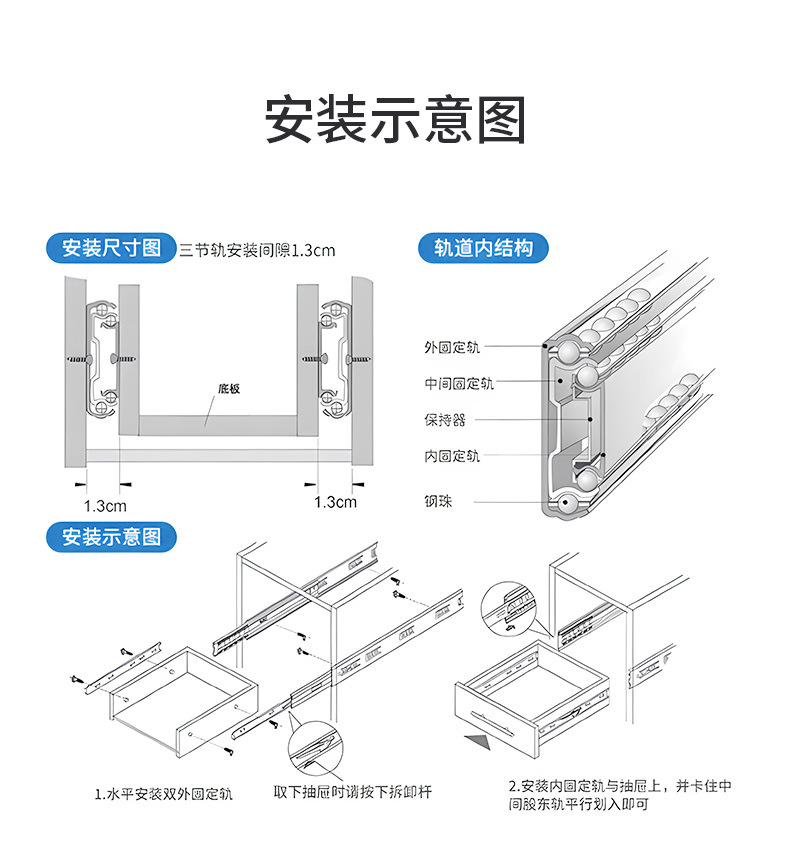 安装示意图

安装尺寸图 三节轨安装间隙1.3cm

底板

1.3cm

1.3cm

轨道内结构

外固定轨

中间固定轨

保持器

内固定轨

钢珠

安装示意图

1.水平安装双外固定轨

取下抽屉时请按下拆卸杆

2.安装内固定轨与抽屉上，并卡住中间股东轨平行划入即可