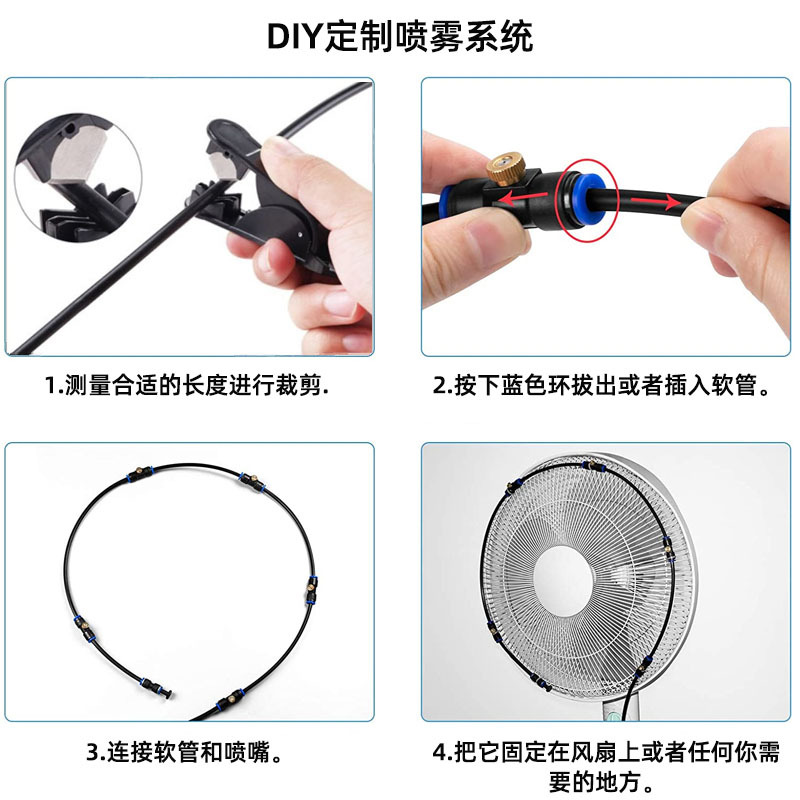 DIY定制喷雾系统

1.测量合适的长度进行裁剪.

2.按下蓝色环拔出或者插入软管。

3.连接软管和喷嘴。

4.把它固定在风扇上或者任何你需要的地方。