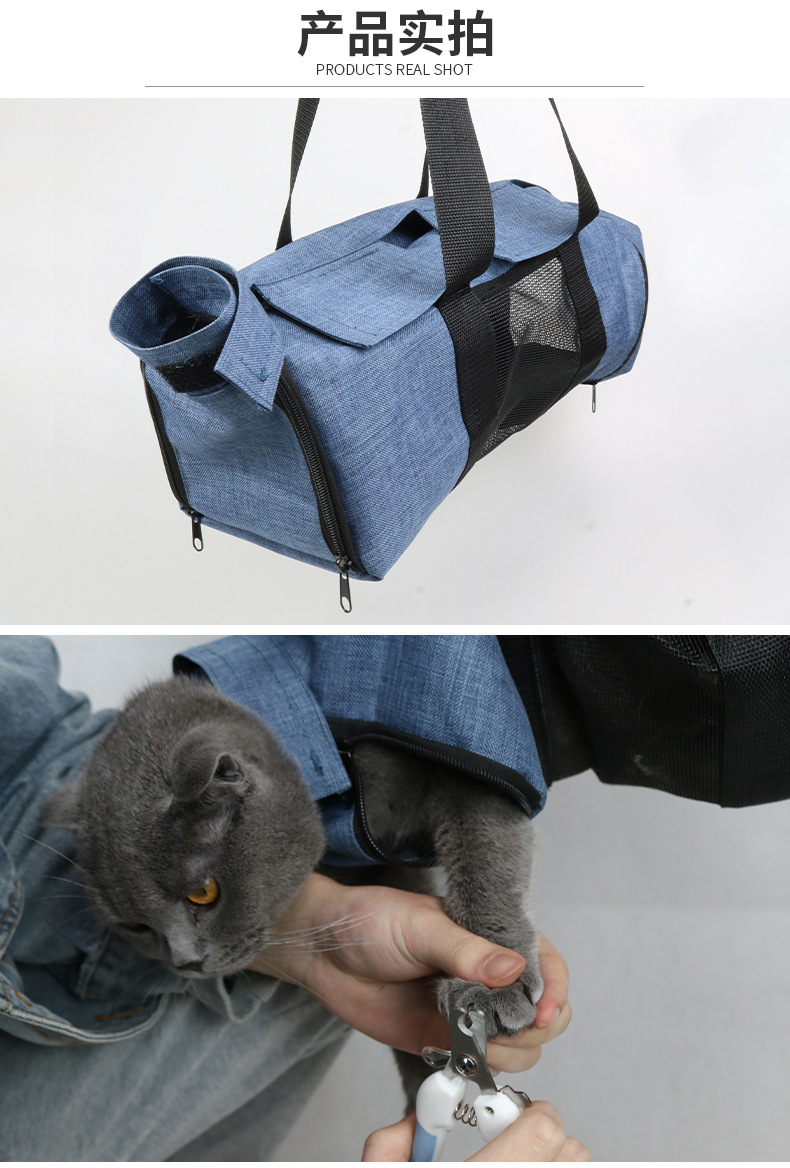 产品实拍
PRODUCTS REAL SHOT