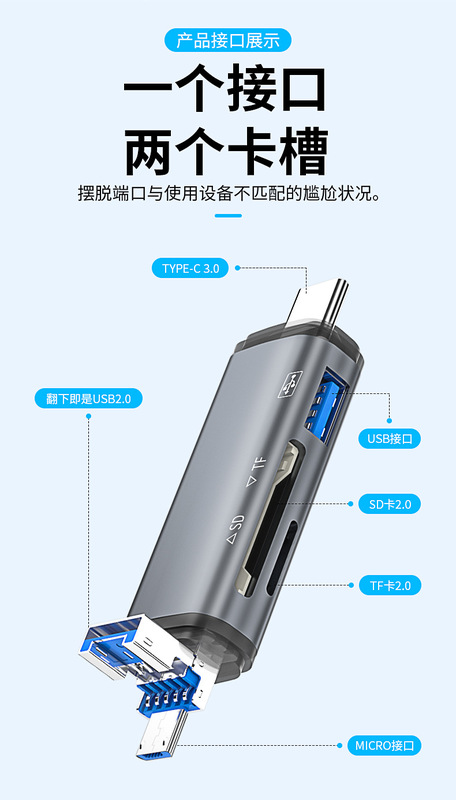 产品接口展示

一个接口
两个卡槽

摆脱端口与使用设备不匹配的尴尬状况。

TYPE-C 3.0

翻下即是USB2.0

USB接口

TF

SD

SD卡2.0

TF卡2.0

MICRO接口