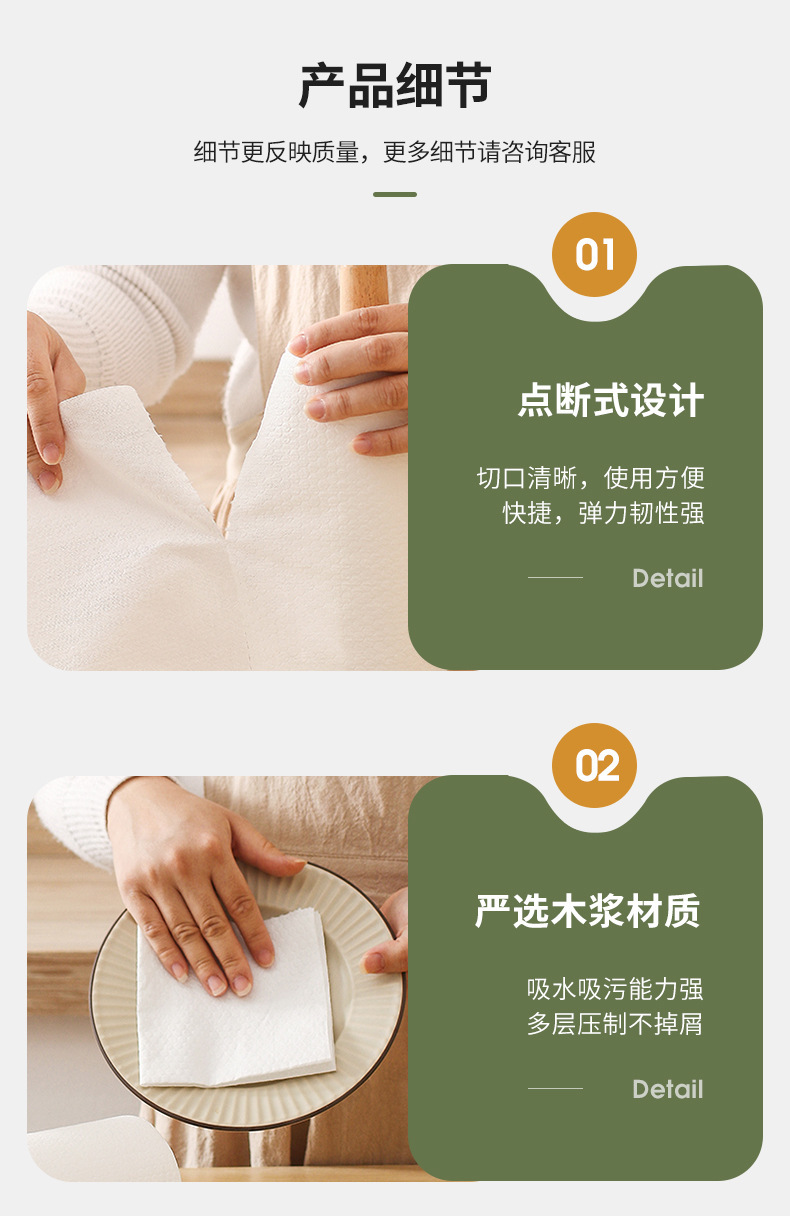 产品细节

细节更反映质量，更多细节请咨询客服

01

点断式设计

切口清晰，使用方便
快捷，弹力韧性强

Detail

02

严选木浆材质

吸水吸污能力强
多层压制不掉屑

Detail