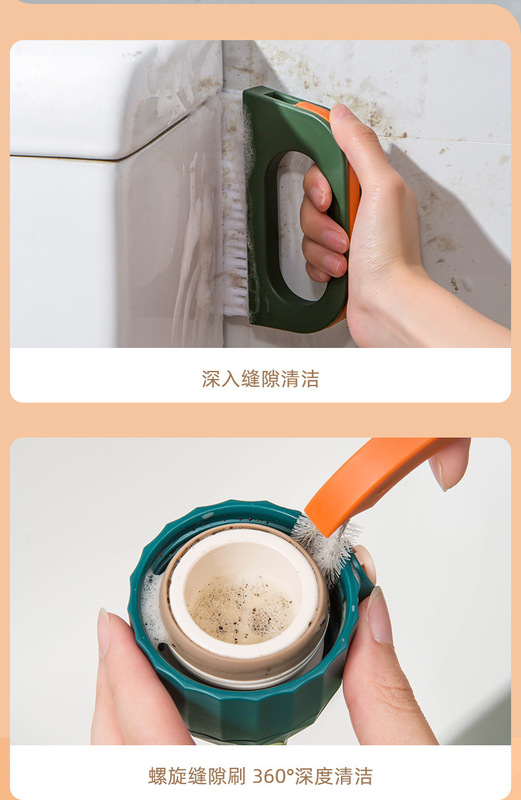 深入缝隙清洁

螺旋缝隙刷 360°深度清洁