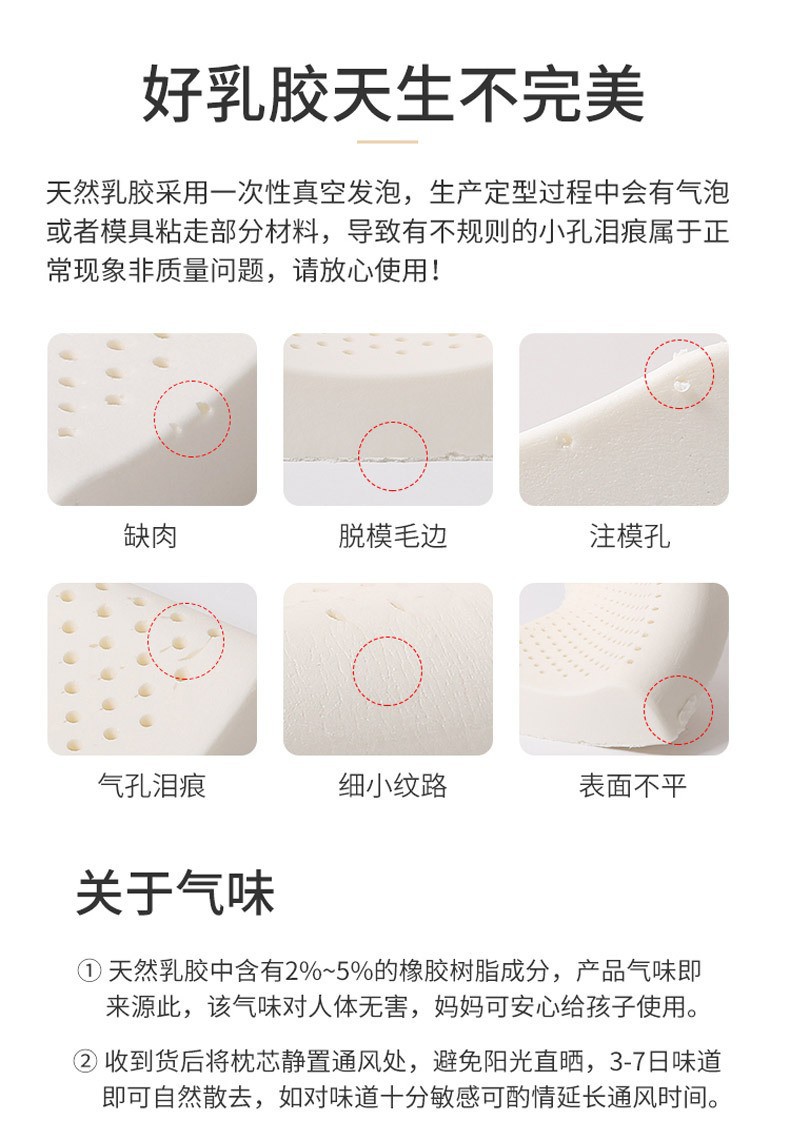 好乳胶天生不完美

天然乳胶采用一次性真空发泡，生产定型过程中会有气泡或者模具粘走部分材料，导致有不规则的小孔泪痕属于正常现象非质量问题，请放心使用！

缺肉

脱模毛边

注模孔

气孔泪痕

细小纹路

表面不平

关于气味

① 天然乳胶中含有2%~5%的橡胶树脂成分，产品气味即来源此，该气味对人体无害，妈妈可安心给孩子使用。

② 收到货后将枕芯静置通风处，避免阳光直晒，3-7日味道即可自然散去，如对味道十分敏感可酌情延长通风时间。