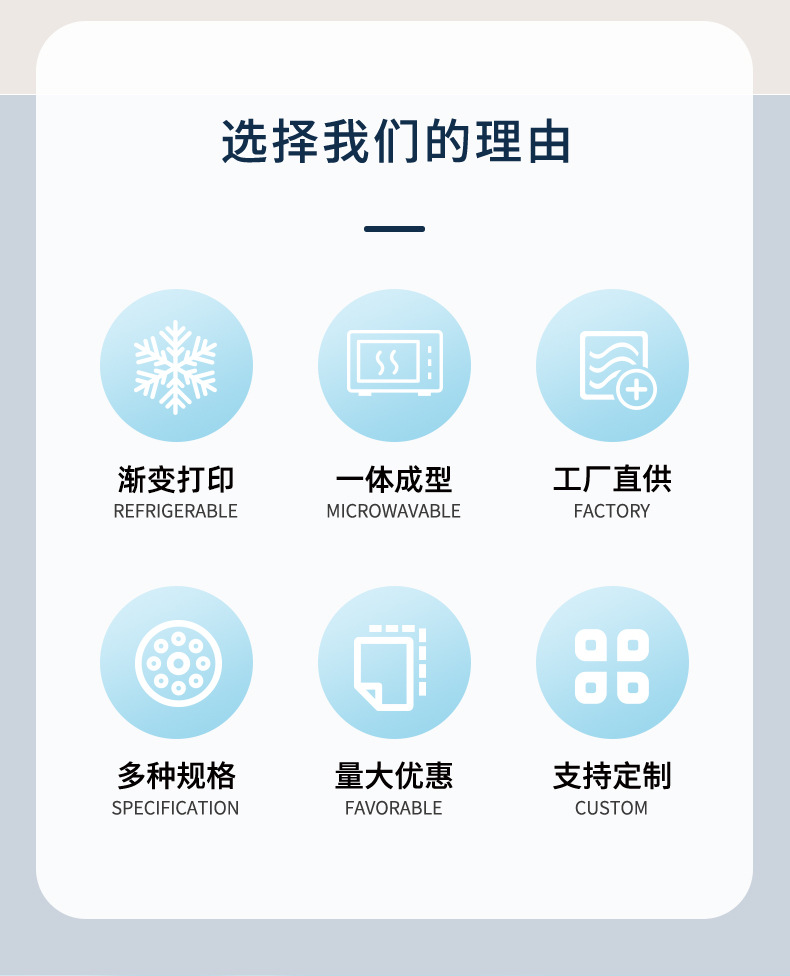 选择我们的理由

渐变打印
REFRIGERABLE

一体成型
MICROWAVABLE

工厂直供
FACTORY

多种规格
SPECIFICATION

量大优惠
FAVORABLE

支持定制
CUSTOM