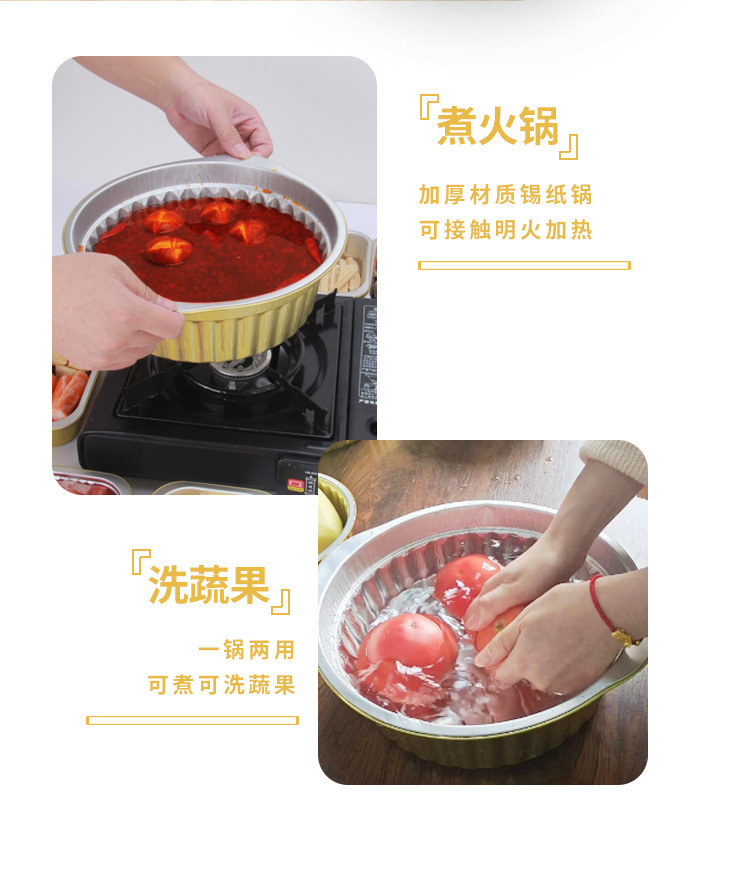 『煮火锅』

加厚材质锡纸锅
可接触明火加热

『洗蔬果』

一锅两用
可煮可洗蔬果