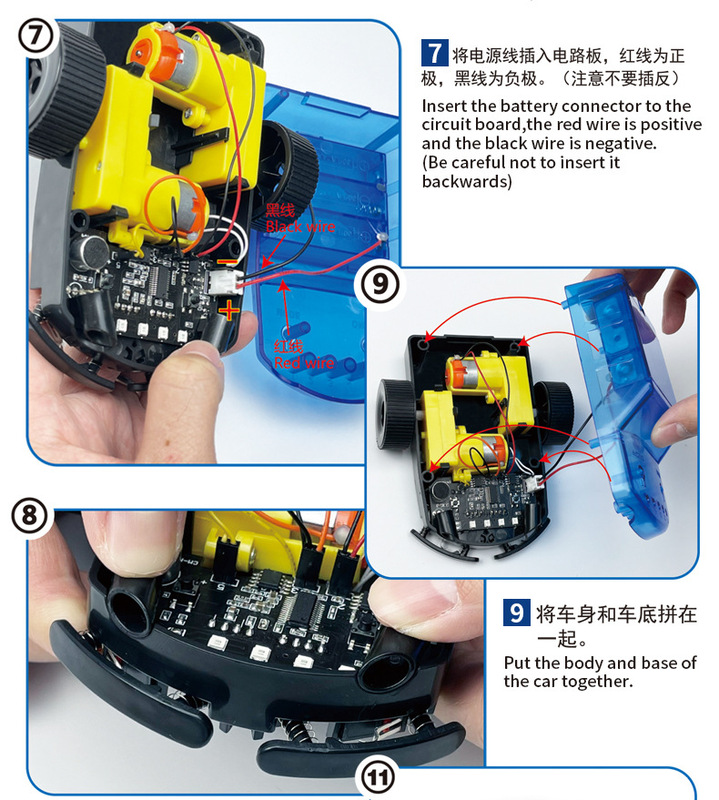 ⑦

黑线
Black wire

−

+

红线
Red wire

7 将电源线插入电路板，红线为正极，黑线为负极。（注意不要插反）

Insert the battery connector to the circuit board,the red wire is positive and the black wire is negative.
(Be careful not to insert it backwards)

⑨

⑧

9 将车身和车底拼在一起。

Put the body and base of the car together.

⑪