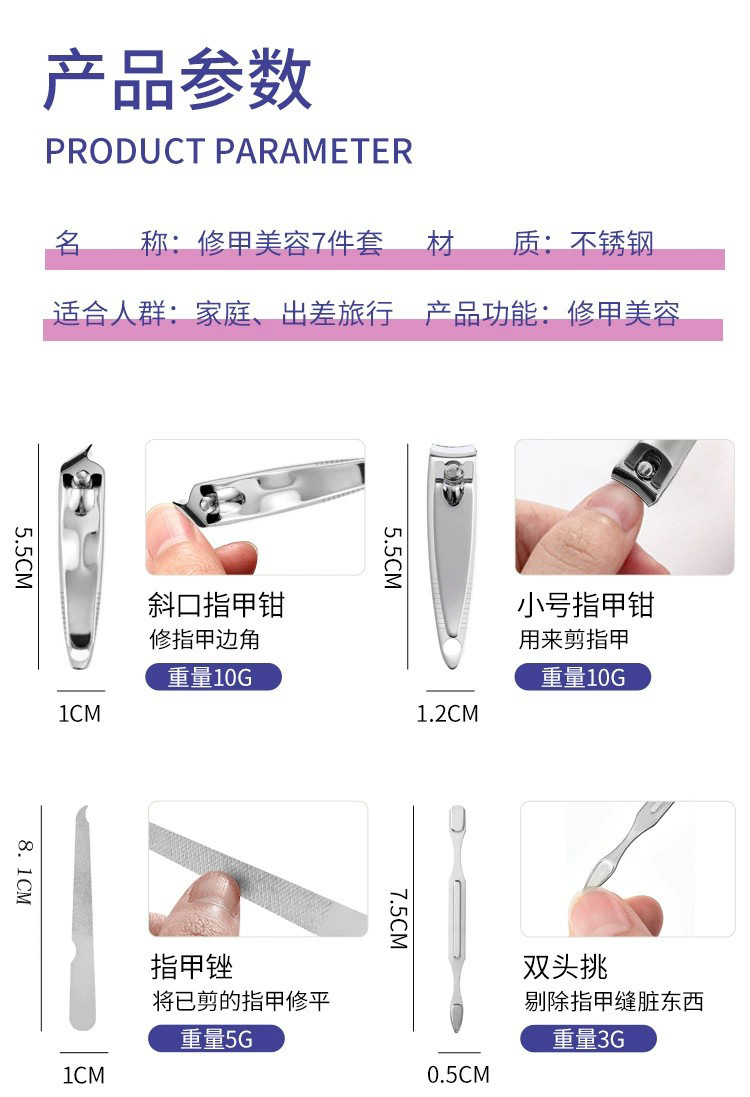 产品参数

PRODUCT PARAMETER

名　　称：修甲美容7件套　　材　　质：不锈钢

适合人群：家庭、出差旅行　产品功能：修甲美容

5.5CM

1CM

斜口指甲钳
修指甲边角
重量10G

5.5CM

1.2CM

小号指甲钳
用来剪指甲
重量10G

8.1CM

1CM

指甲锉
将已剪的指甲修平
重量5G

7.5CM

0.5CM

双头挑
剔除指甲缝脏东西
重量3G