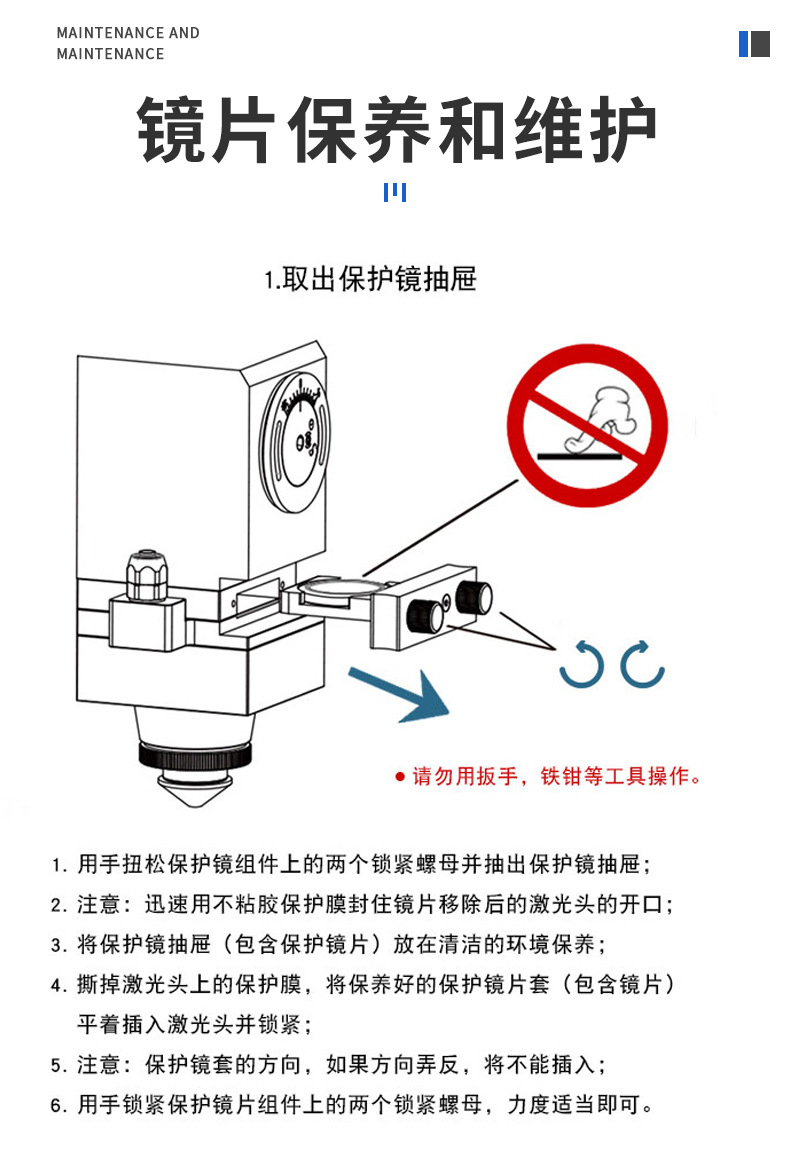 MAINTENANCE AND MAINTENANCE

镜片保养和维护

1.取出保护镜抽屉

● 请勿用扳手，铁钳等工具操作。

1. 用手扭松保护镜组件上的两个锁紧螺母并抽出保护镜抽屉；

2. 注意：迅速用不粘胶保护膜封住镜片移除后的激光头的开口；

3. 将保护镜抽屉（包含保护镜片）放在清洁的环境保养；

4. 撕掉激光头上的保护膜，将保养好的保护镜片套（包含镜片）平着插入激光头并锁紧；

5. 注意：保护镜套的方向，如果方向弄反，将不能插入；

6. 用手锁紧保护镜片组件上的两个锁紧螺母，力度适当即可。