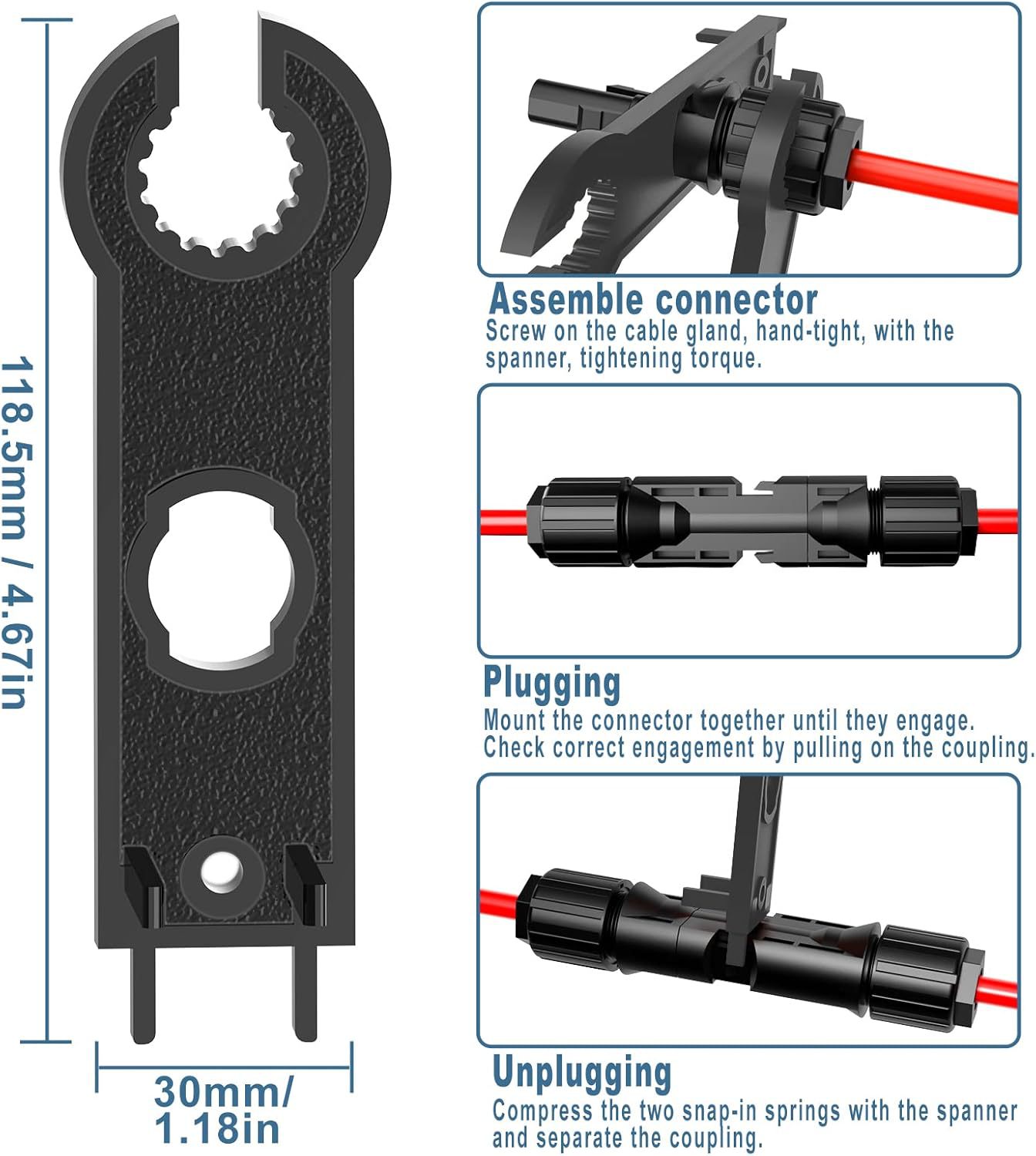 118.5mm / 4.67in

30mm/ 1.18in

Assemble connector
Screw on the cable gland, hand-tight, with the spanner, tightening torque.

Plugging
Mount the connector together until they engage. Check correct engagement by pulling on the coupling.

Unplugging
Compress the two snap-in springs with the spanner and separate the coupling.