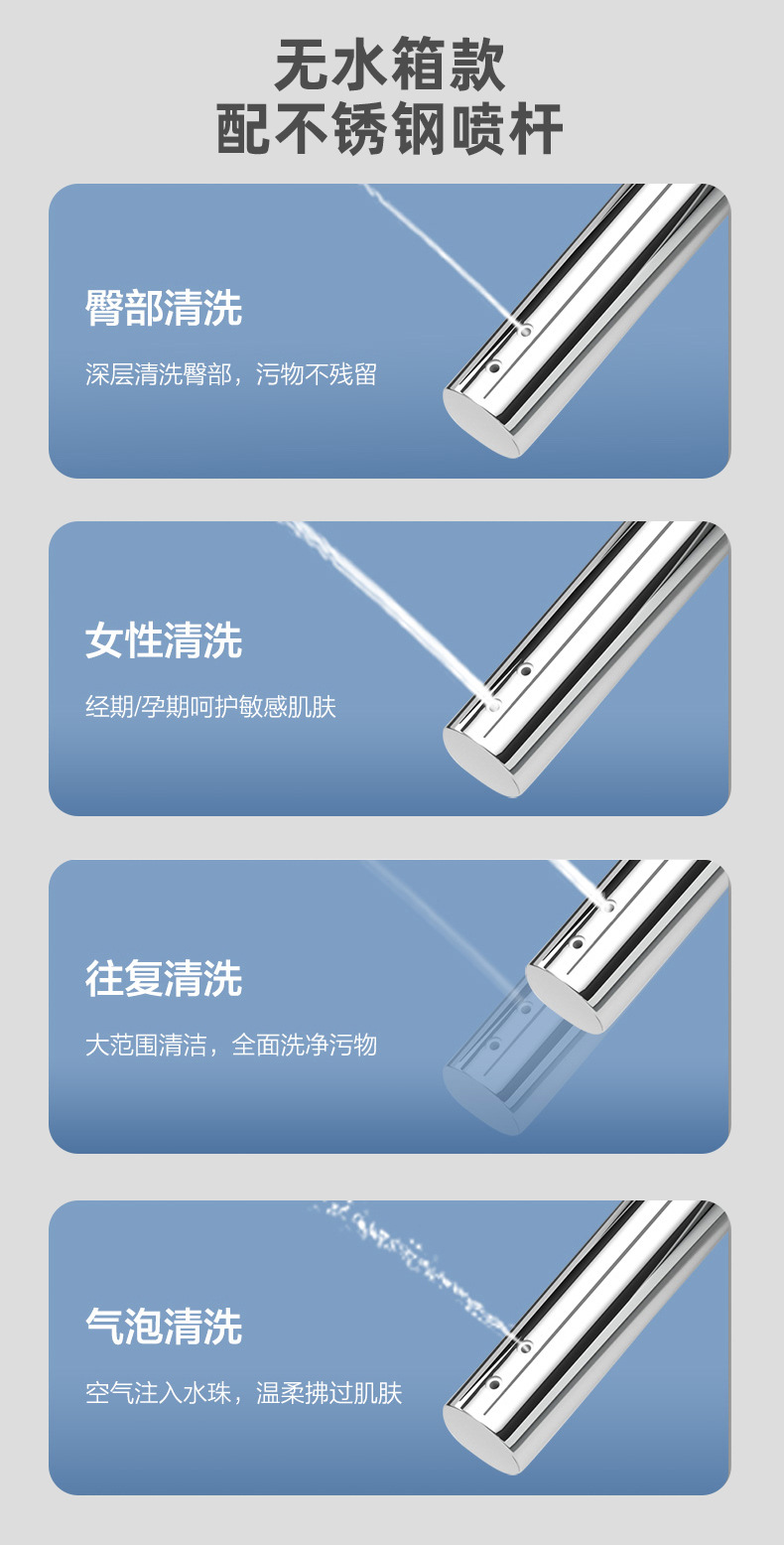 无水箱款
配不锈钢喷杆

臀部清洗

深层清洗臀部，污物不残留

女性清洗

经期/孕期呵护敏感肌肤

往复清洗

大范围清洁，全面洗净污物

气泡清洗

空气注入水珠，温柔拂过肌肤